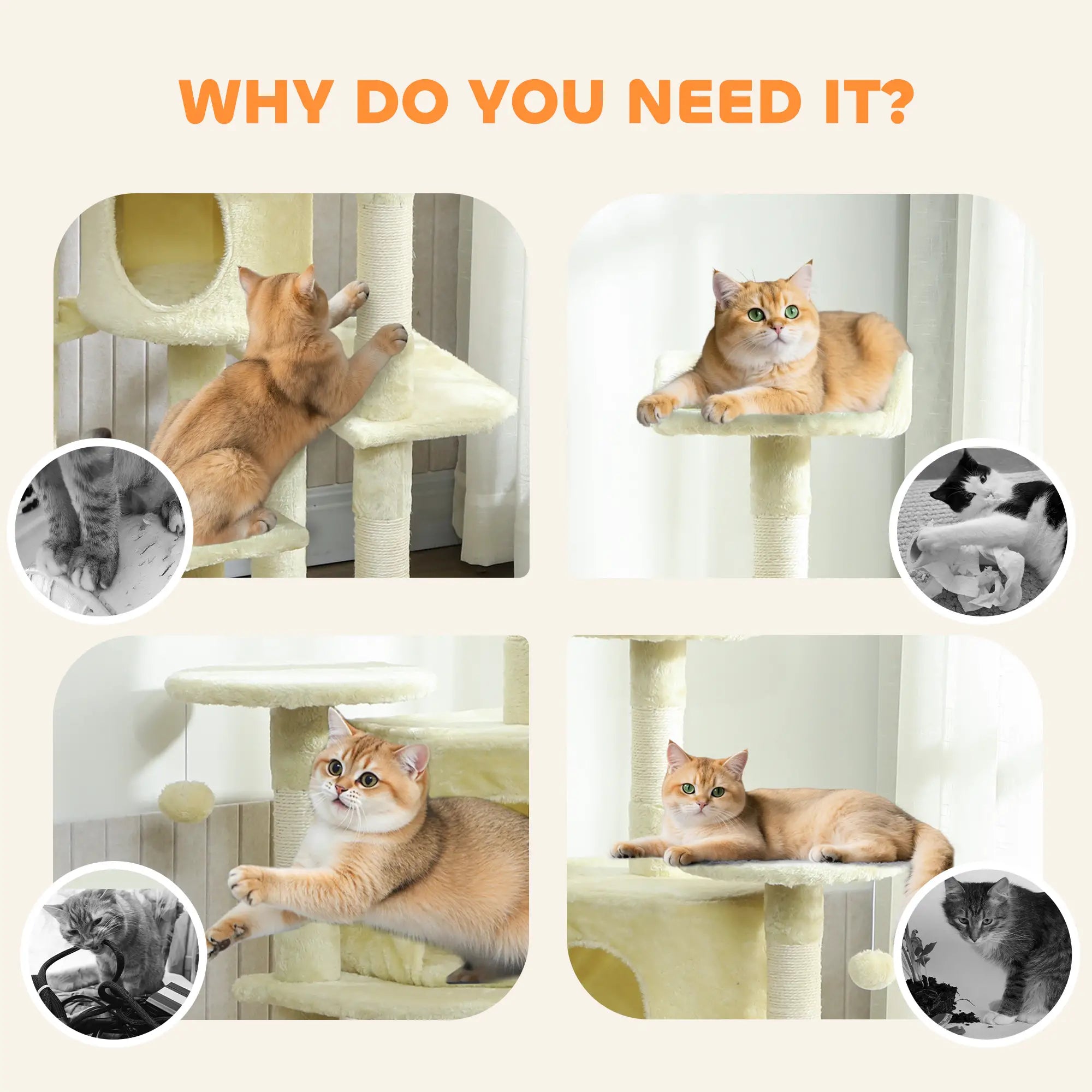 WHY DO YOU NEED IT?