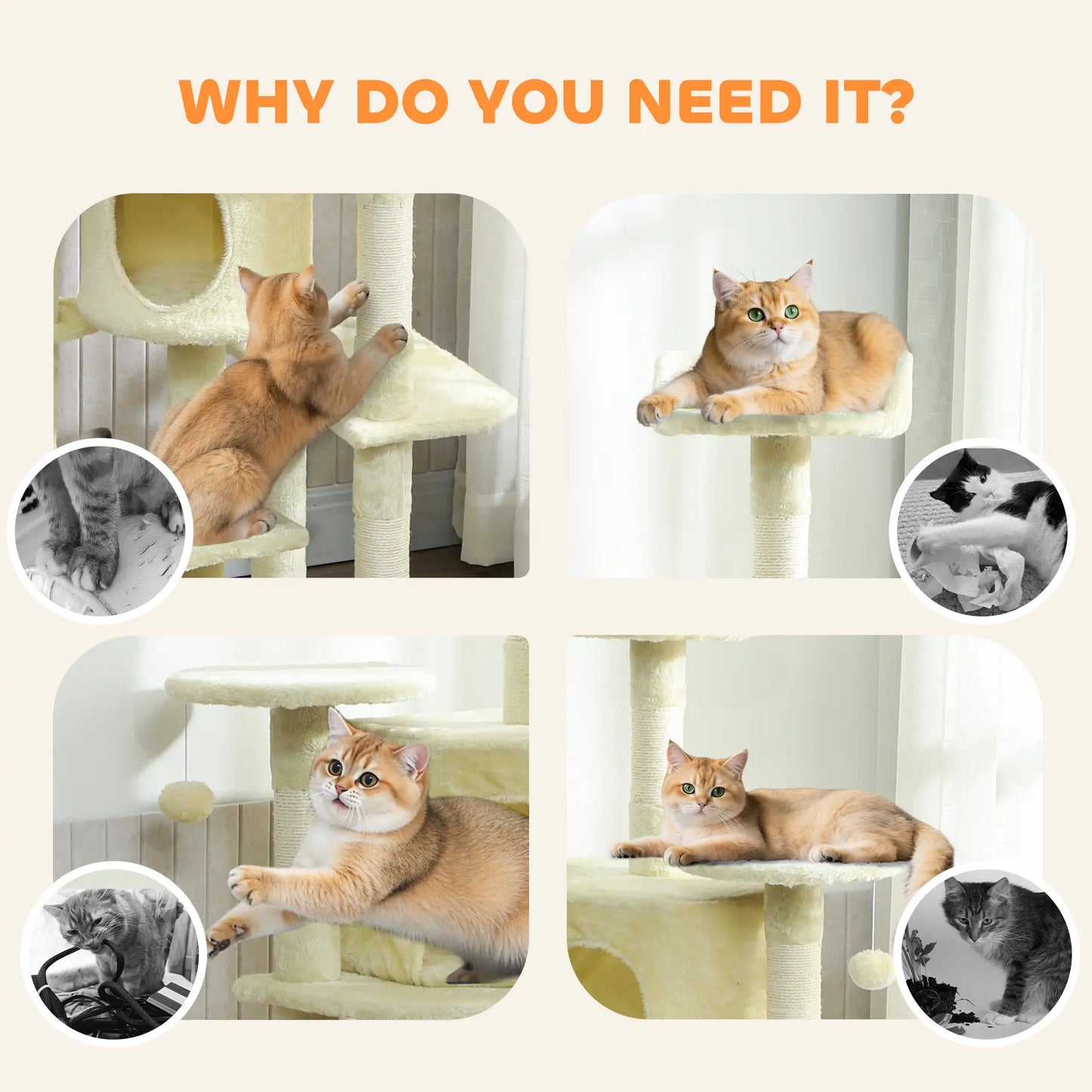 WHY DO YOU NEED IT?