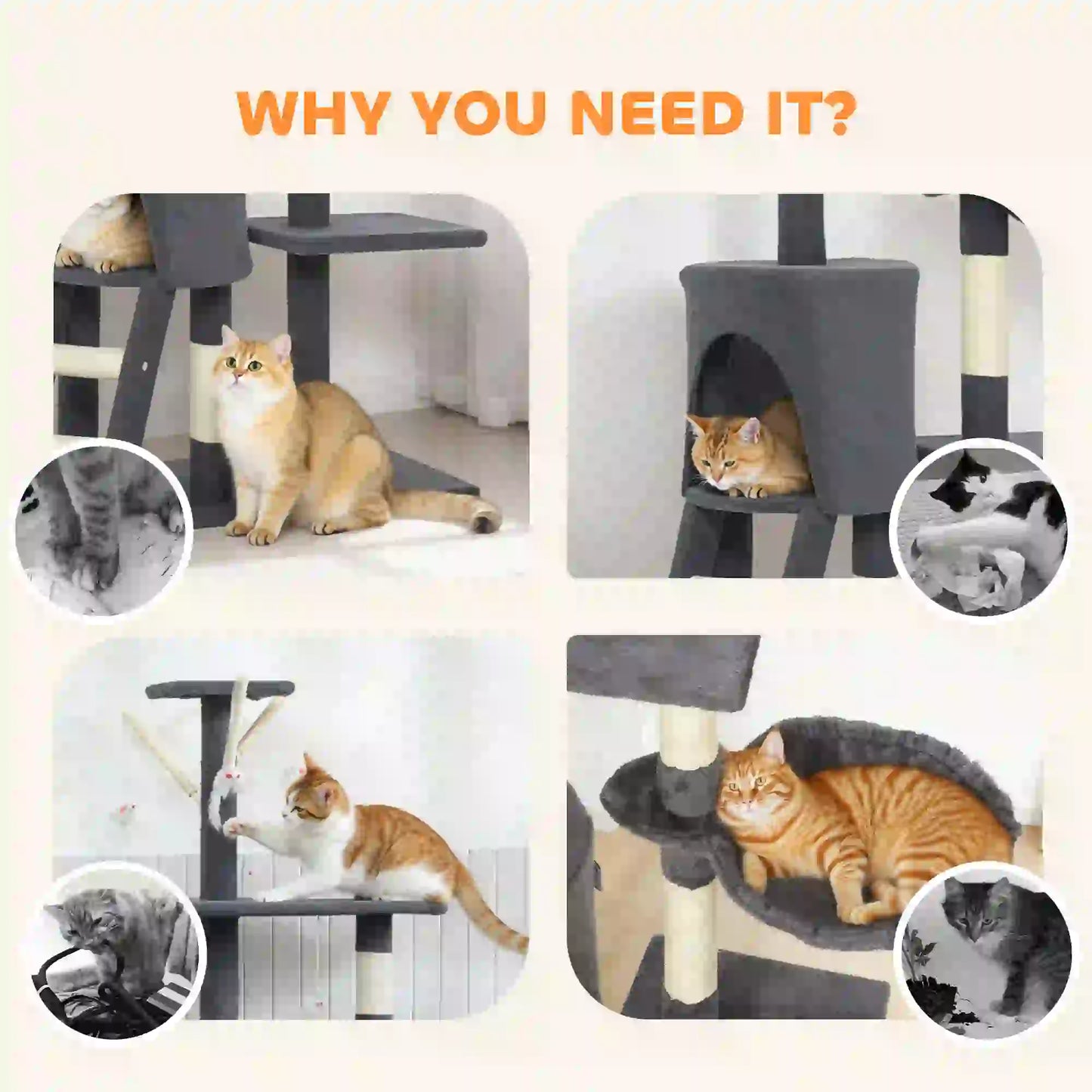 WHY YOU NEED IT?