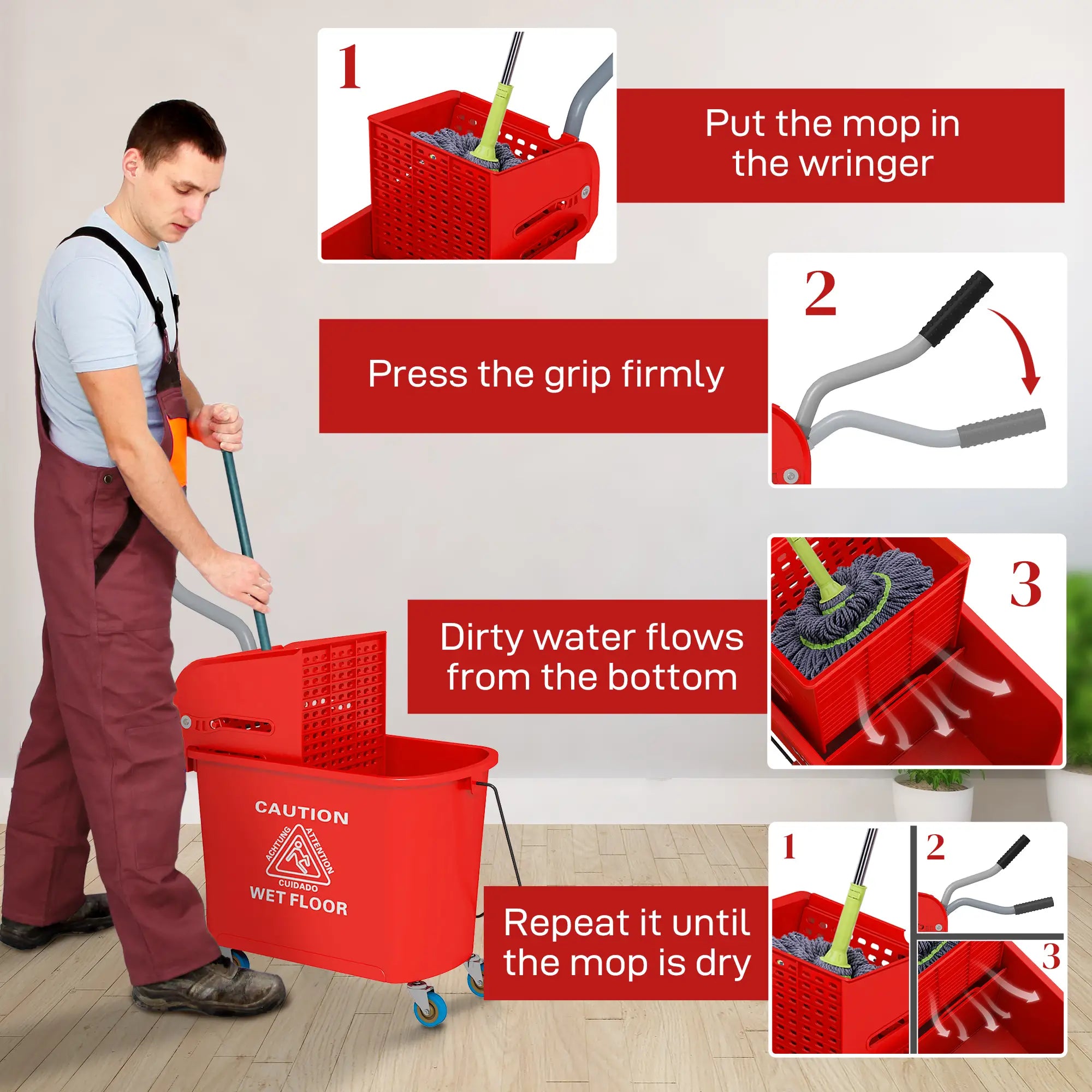 1

Put the mop in the wringer

2

Press the grip firmly

3

Dirty water flows from the bottom

CAUTION
ACHTUNG ATTENTION
CUIDADO
WET FLOOR

Repeat it until the mop is dry

1

2

3