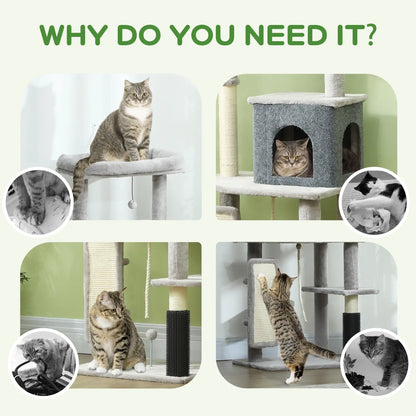 WHY DO YOU NEED IT?