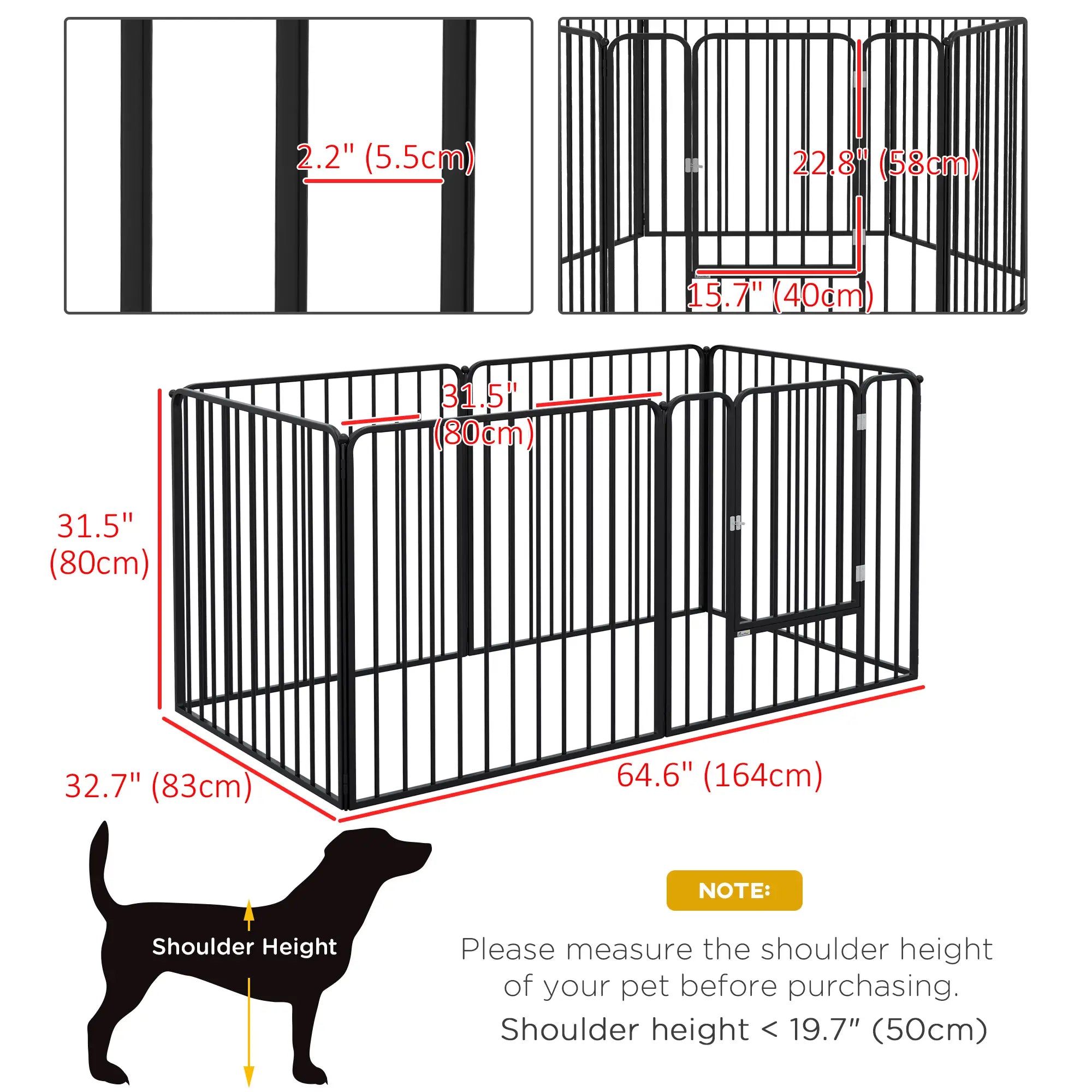 2.2" (5.5cm)

22.8" (58cm)

15.7" (40cm)

31.5" (80cm)

31.5" (80cm)

32.7" (83cm)

64.6" (164cm)

Shoulder Height

NOTE:

Please measure the shoulder height of your pet before purchasing.

Shoulder height < 19.7" (50cm)