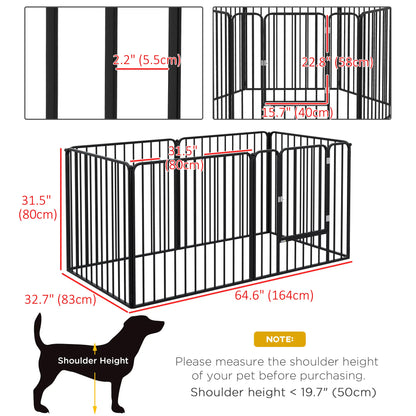 2.2" (5.5cm)

22.8" (58cm)

15.7" (40cm)

31.5" (80cm)

31.5" (80cm)

32.7" (83cm)

64.6" (164cm)

Shoulder Height

NOTE:

Please measure the shoulder height of your pet before purchasing.

Shoulder height < 19.7" (50cm)