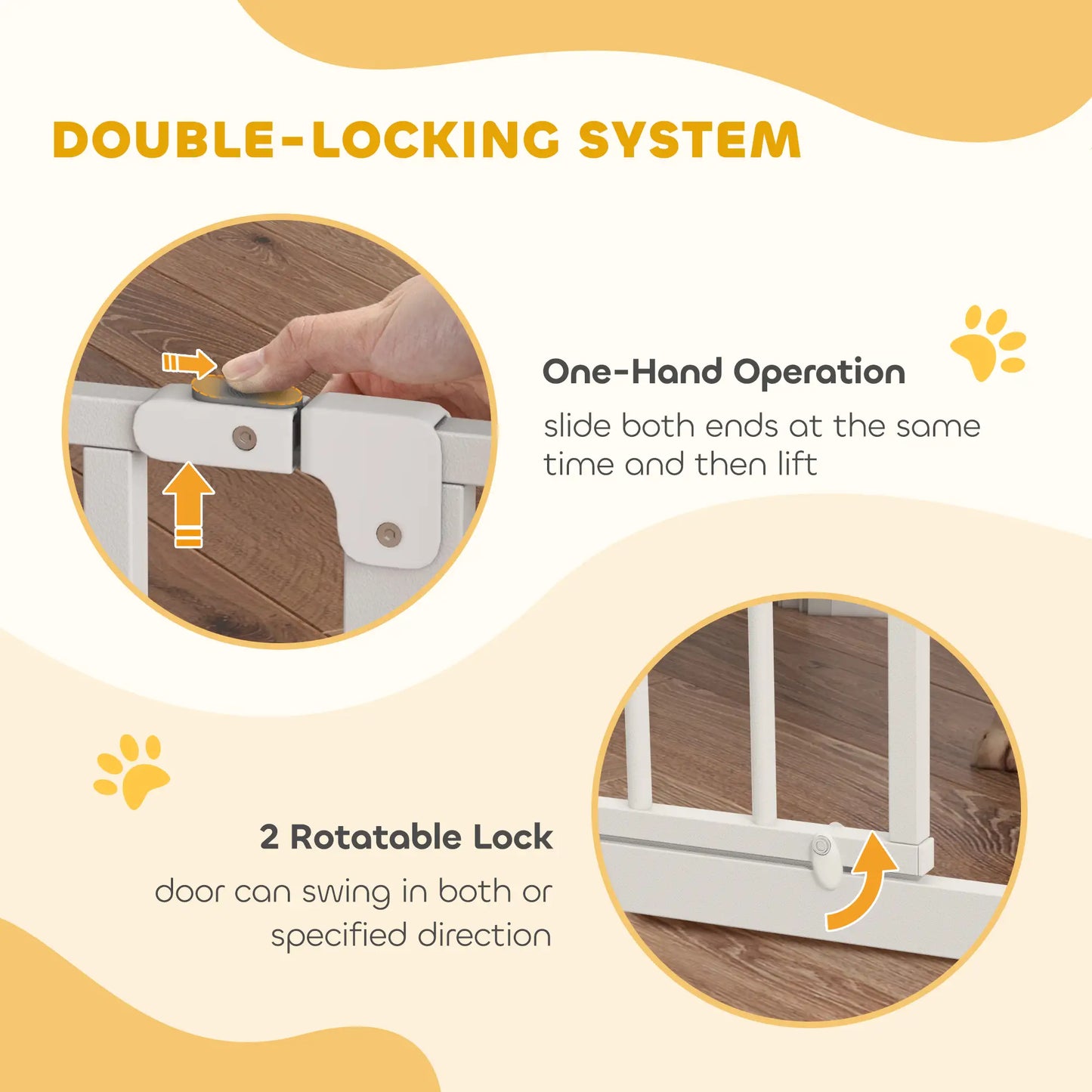 DOUBLE-LOCKING SYSTEM

One-Hand Operation

slide both ends at the same time and then lift

2 Rotatable Lock

door can swing in both or specified direction