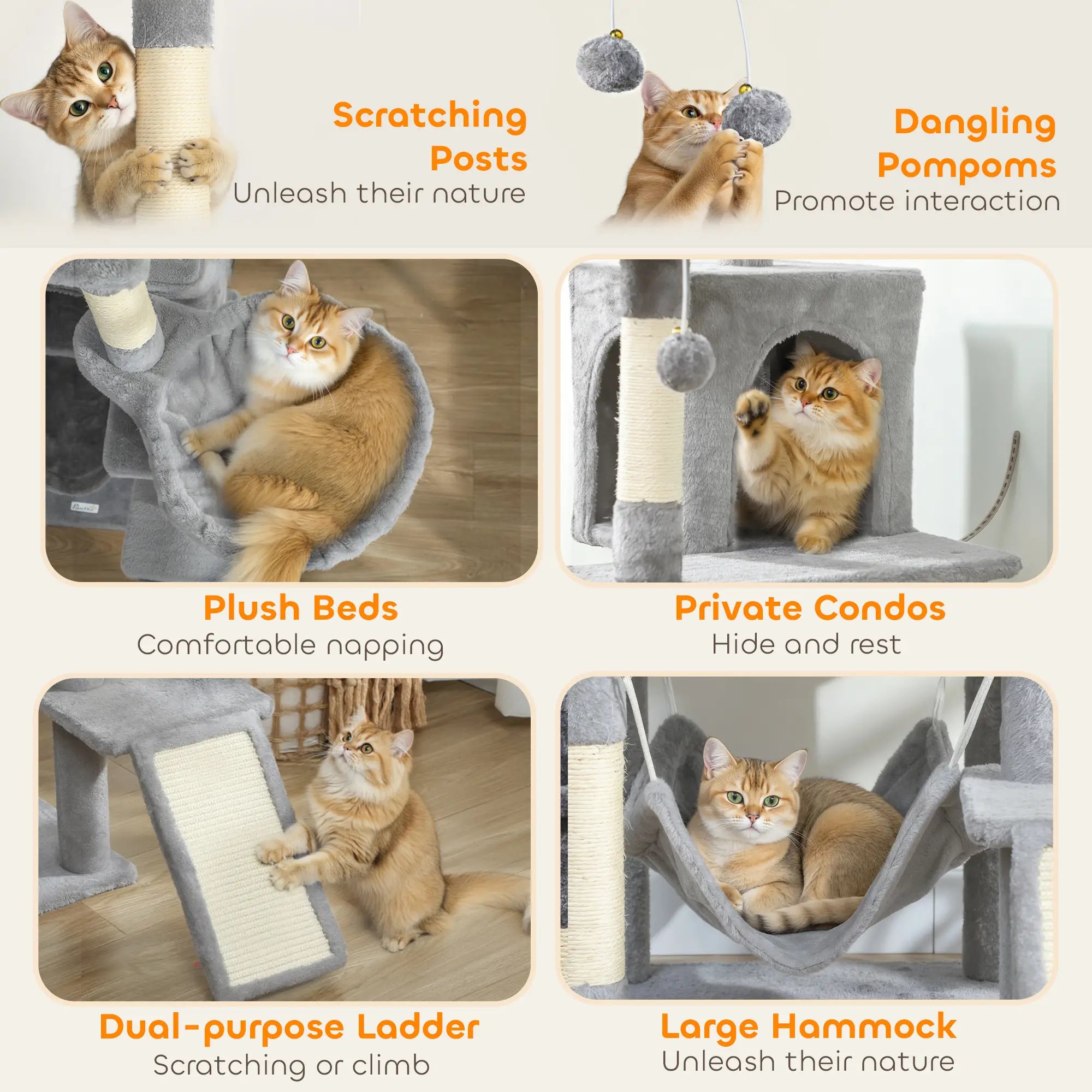 Scratching Posts
Unleash their nature

Dangling Pompoms
Promote interaction

Plush Beds
Comfortable napping

Private Condos
Hide and rest

Dual-purpose Ladder
Scratching or climb

Large Hammock
Unleash their nature