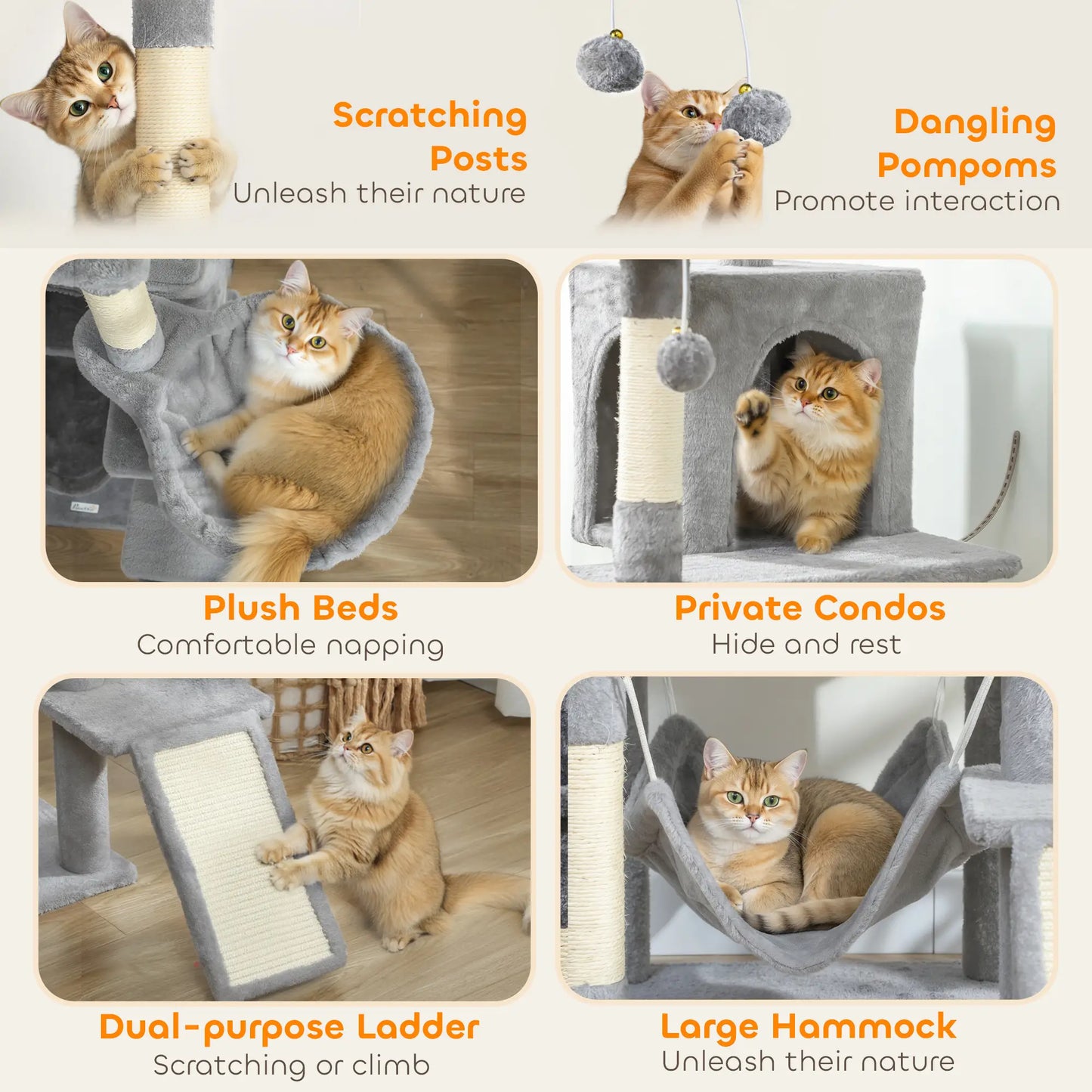 Scratching Posts
Unleash their nature

Dangling Pompoms
Promote interaction

Plush Beds
Comfortable napping

Private Condos
Hide and rest

Dual-purpose Ladder
Scratching or climb

Large Hammock
Unleash their nature