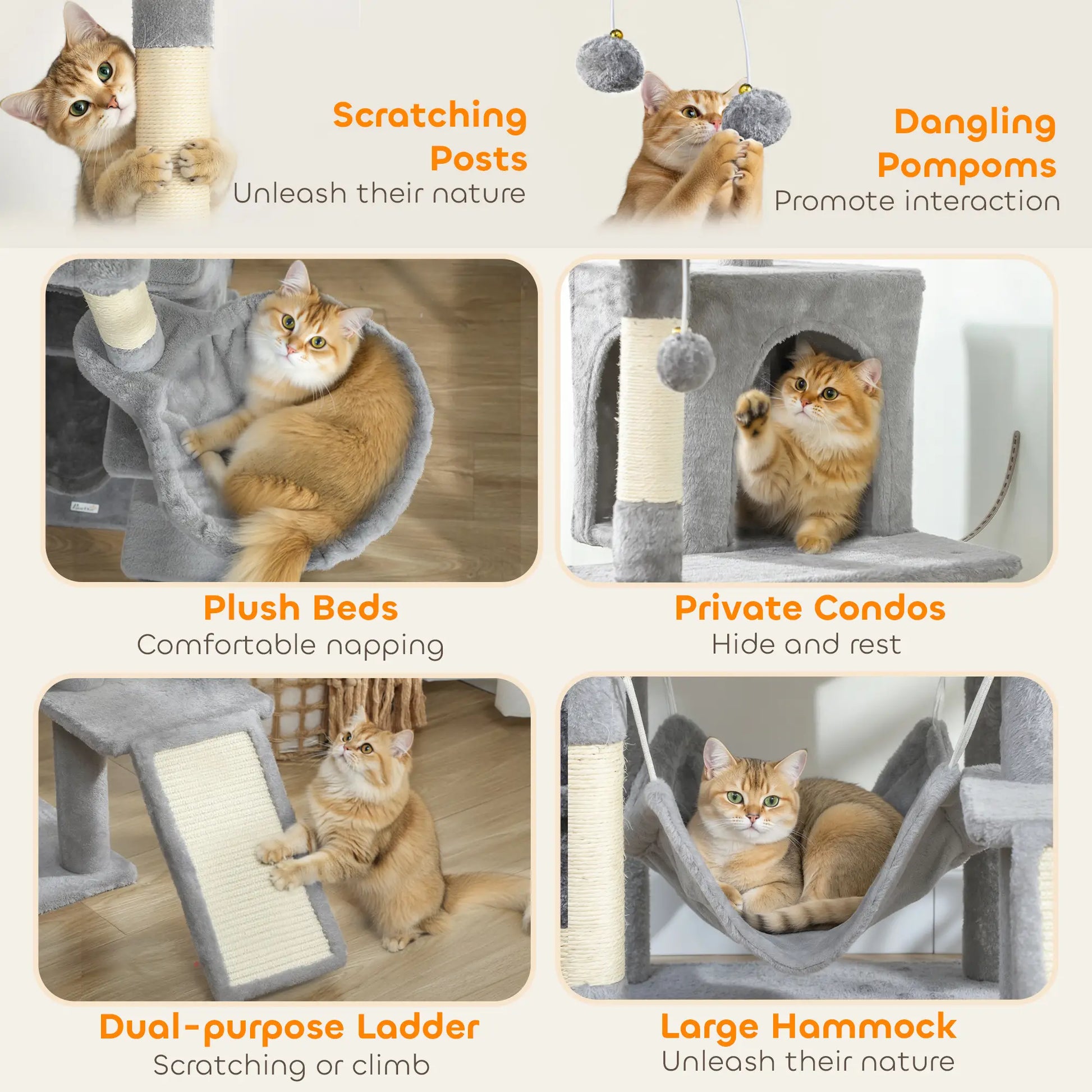 Scratching Posts
Unleash their nature

Dangling Pompoms
Promote interaction

Plush Beds
Comfortable napping

Private Condos
Hide and rest

Dual-purpose Ladder
Scratching or climb

Large Hammock
Unleash their nature