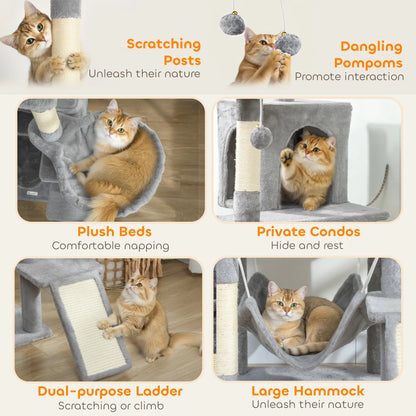 Scratching Posts
Unleash their nature

Dangling Pompoms
Promote interaction

Plush Beds
Comfortable napping

Private Condos
Hide and rest

Dual-purpose Ladder
Scratching or climb

Large Hammock
Unleash their nature