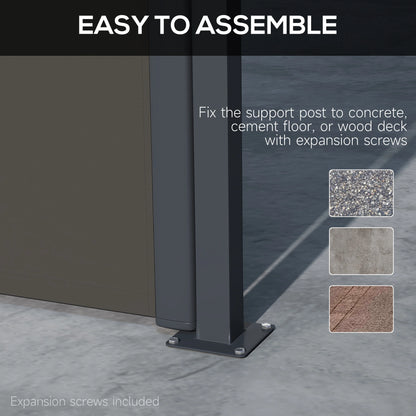 EASY TO ASSEMBLE

Fix the support post to concrete, cement floor, or wood deck with expansion screws

Expansion screws included