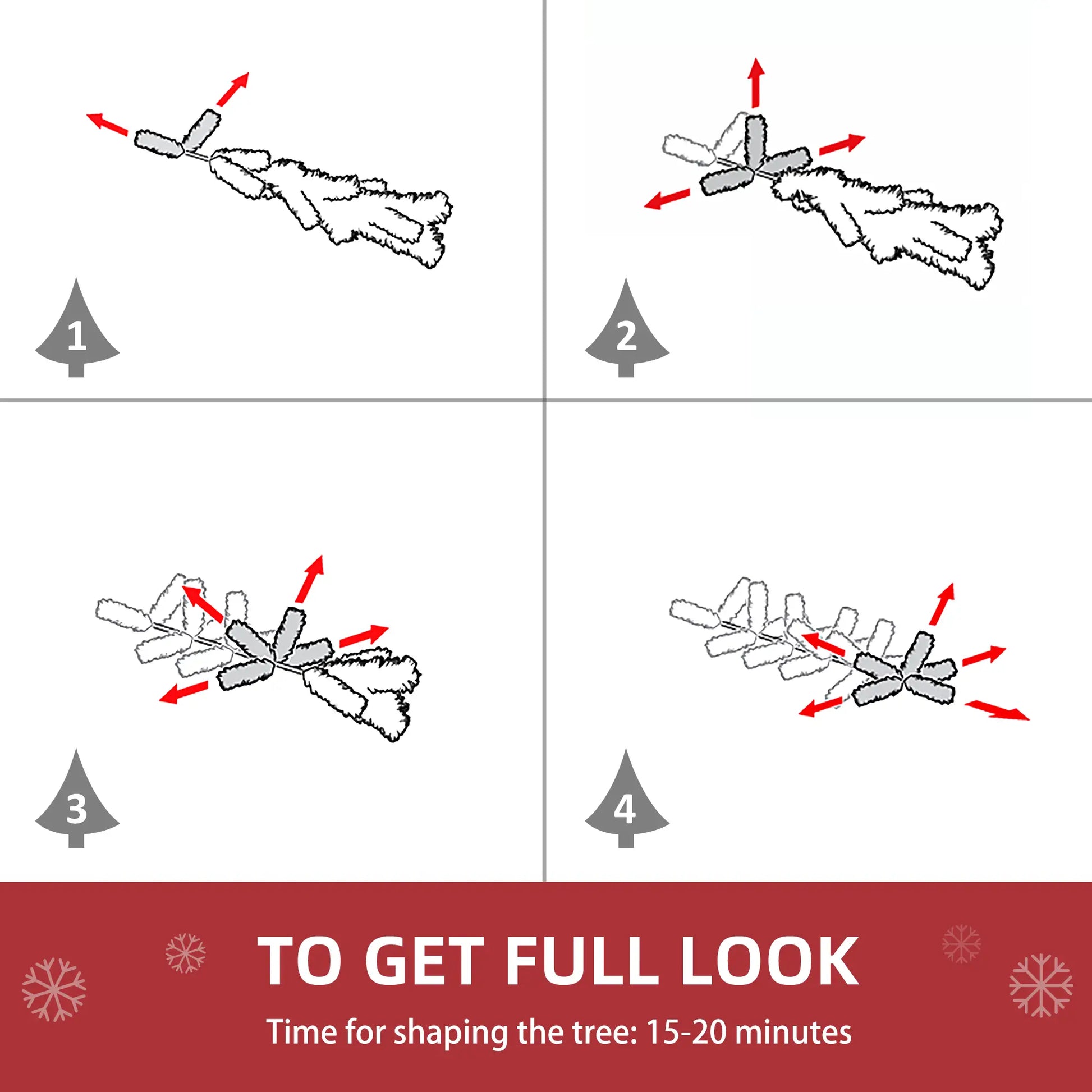 1

2

3

4

TO GET FULL LOOK

Time for shaping the tree: 15-20 minutes