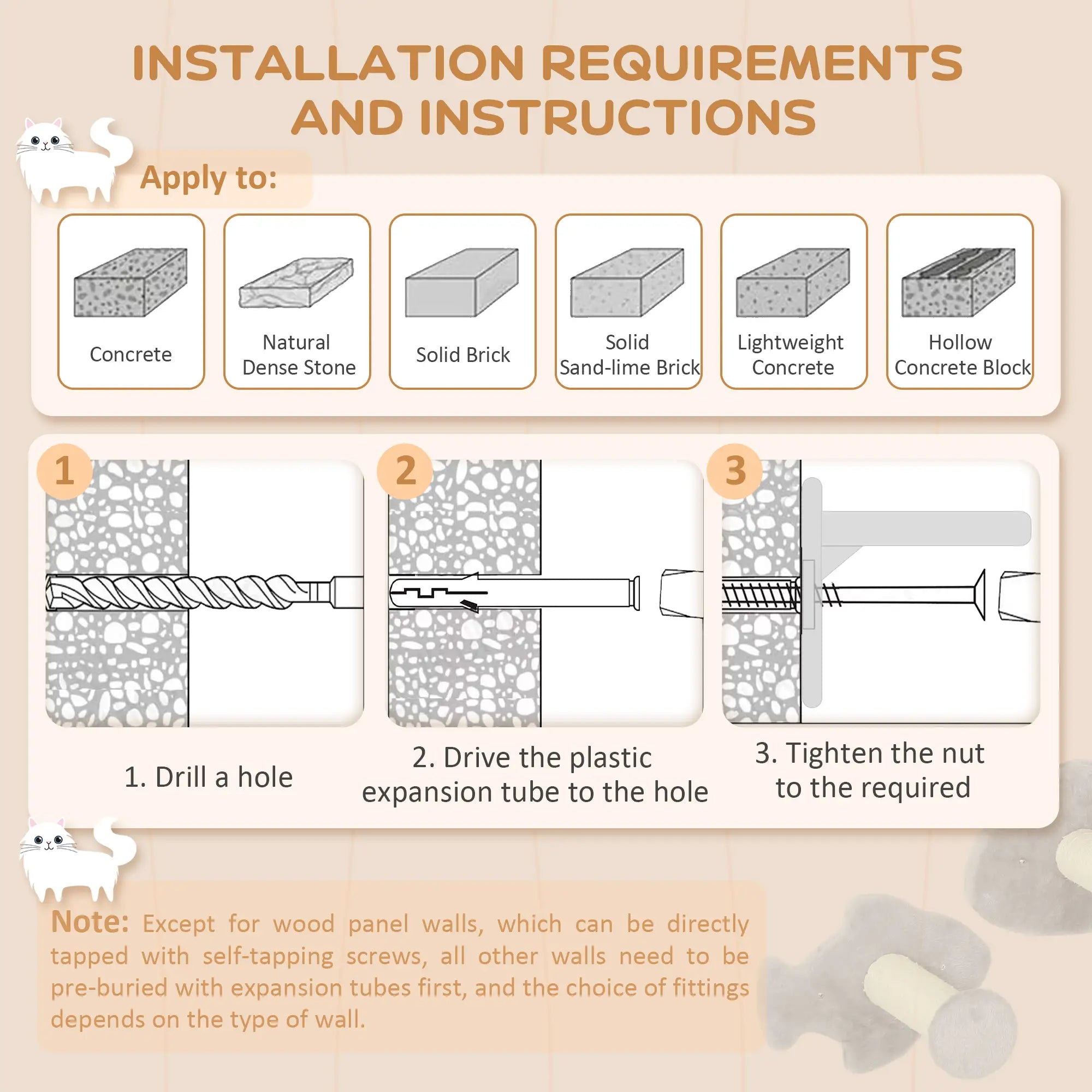 INSTALLATION REQUIREMENTS AND INSTRUCTIONS

Apply to:

Concrete

Natural Dense Stone

Solid Brick

Solid Sand-lime Brick

Lightweight Concrete

Hollow Concrete Block

1

2

3

1. Drill a hole

2. Drive the plastic expansion tube to the hole

3. Tighten the nut to the required

Note: Except for wood panel walls, which can be directly tapped with self-tapping screws, all other walls need to be pre-buried with expansion tubes first, and the choice of fittings depends on the type of wall.