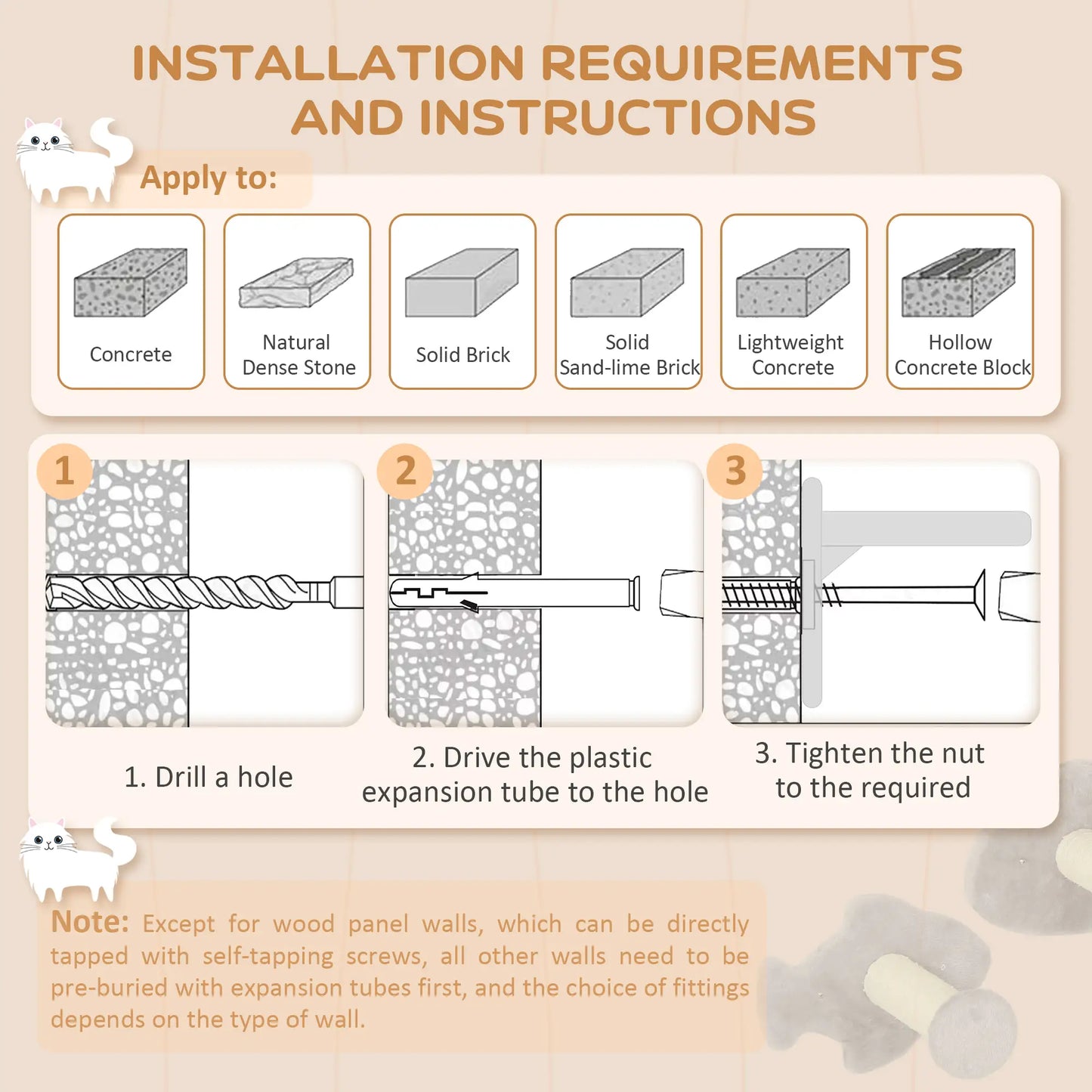 INSTALLATION REQUIREMENTS AND INSTRUCTIONS

Apply to:

Concrete

Natural Dense Stone

Solid Brick

Solid Sand-lime Brick

Lightweight Concrete

Hollow Concrete Block

1

2

3

1. Drill a hole

2. Drive the plastic expansion tube to the hole

3. Tighten the nut to the required

Note: Except for wood panel walls, which can be directly tapped with self-tapping screws, all other walls need to be pre-buried with expansion tubes first, and the choice of fittings depends on the type of wall.