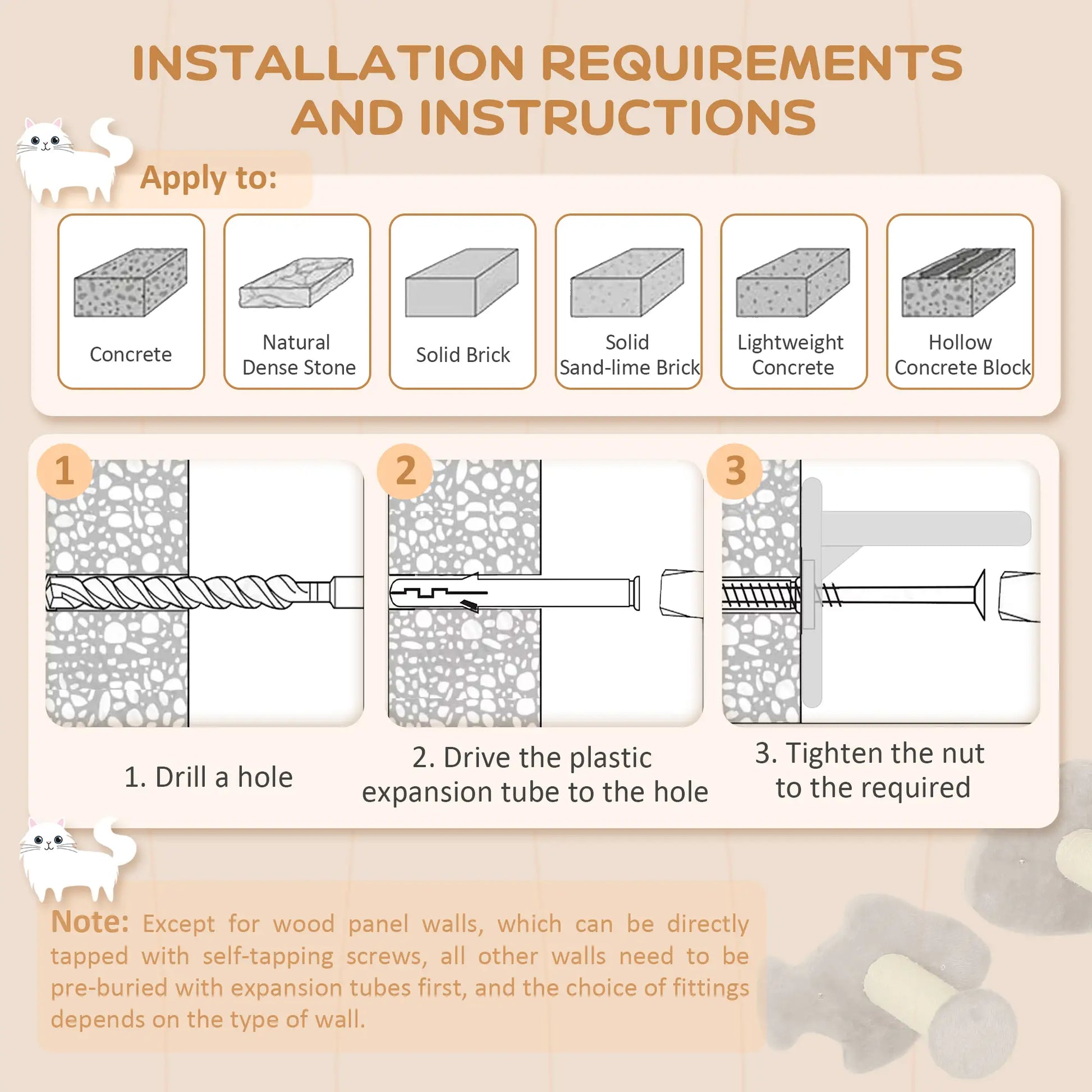 INSTALLATION REQUIREMENTS AND INSTRUCTIONS

Apply to:

Concrete

Natural Dense Stone

Solid Brick

Solid Sand-lime Brick

Lightweight Concrete

Hollow Concrete Block

1

2

3

1. Drill a hole

2. Drive the plastic expansion tube to the hole

3. Tighten the nut to the required

Note: Except for wood panel walls, which can be directly tapped with self-tapping screws, all other walls need to be pre-buried with expansion tubes first, and the choice of fittings depends on the type of wall.