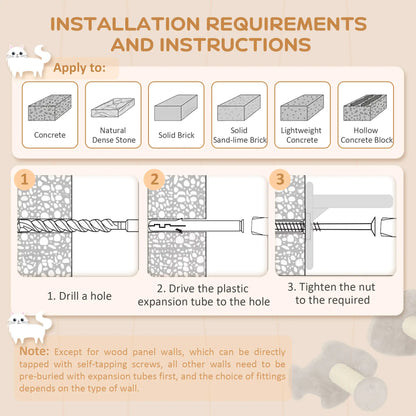 INSTALLATION REQUIREMENTS AND INSTRUCTIONS

Apply to:

Concrete

Natural Dense Stone

Solid Brick

Solid Sand-lime Brick

Lightweight Concrete

Hollow Concrete Block

1

2

3

1. Drill a hole

2. Drive the plastic expansion tube to the hole

3. Tighten the nut to the required

Note: Except for wood panel walls, which can be directly tapped with self-tapping screws, all other walls need to be pre-buried with expansion tubes first, and the choice of fittings depends on the type of wall.