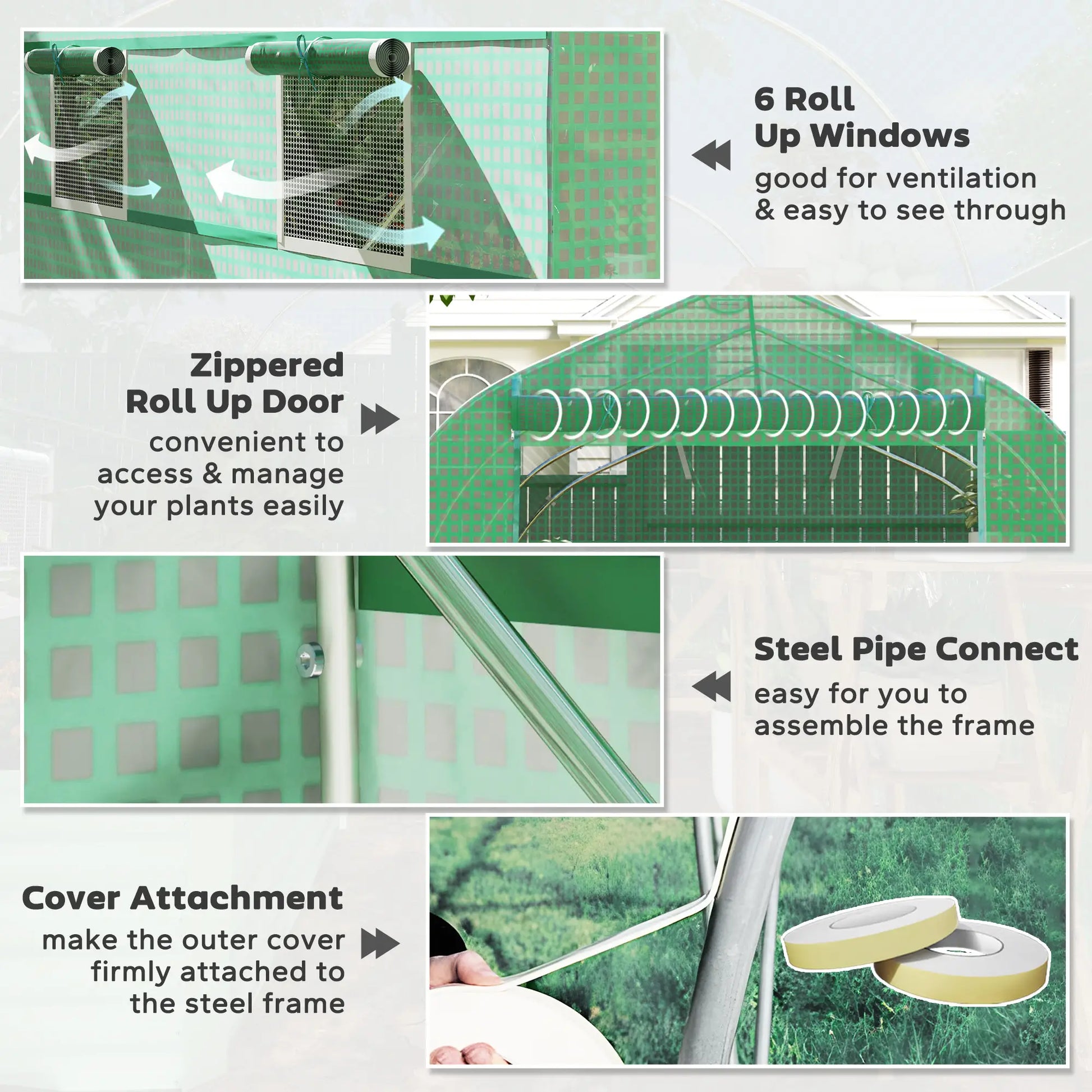 6 Roll Up Windows
good for ventilation & easy to see through

Zippered Roll Up Door
convenient to access & manage your plants easily

Steel Pipe Connect
easy for you to assemble the frame

Cover Attachment
make the outer cover firmly attached to the steel frame