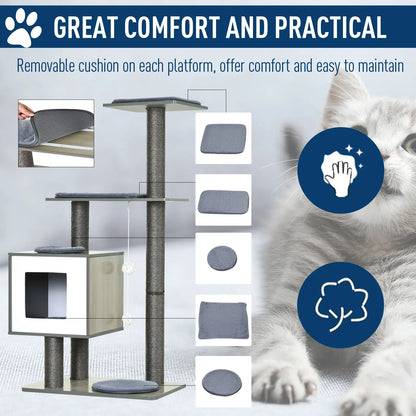 GREAT COMFORT AND PRACTICAL

Removable cushion on each platform, offer comfort and easy to maintain