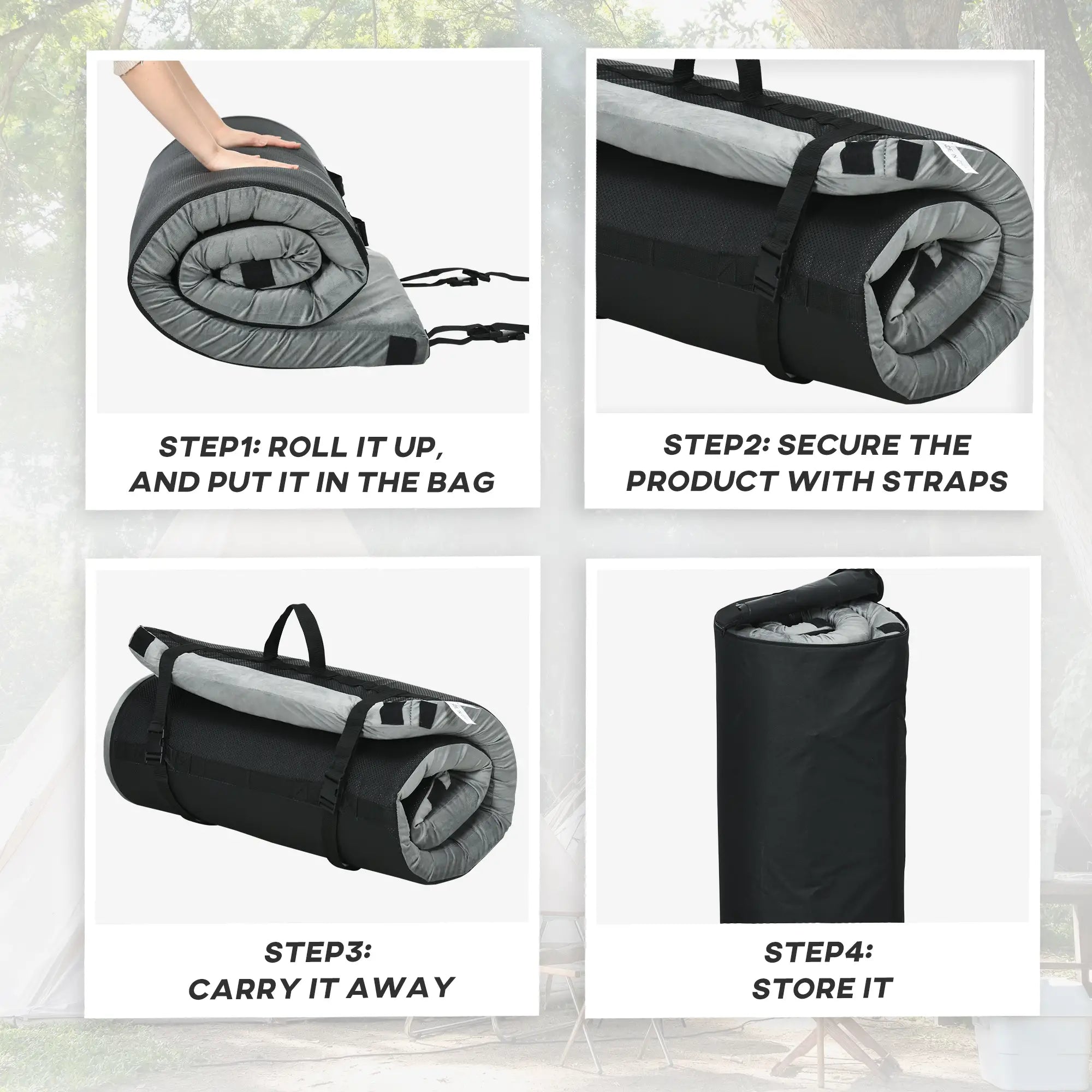 STEP1: ROLL IT UP, AND PUT IT IN THE BAG

STEP2: SECURE THE PRODUCT WITH STRAPS

STEP3: CARRY IT AWAY

STEP4: STORE IT