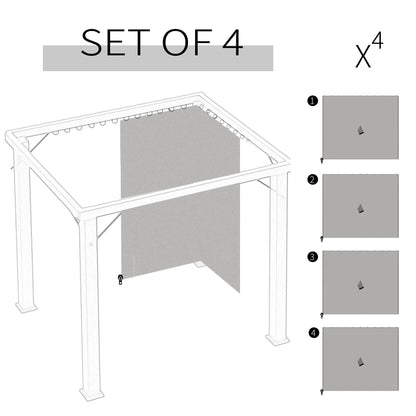 SET OF 4

$X^4$

1

2

3

4