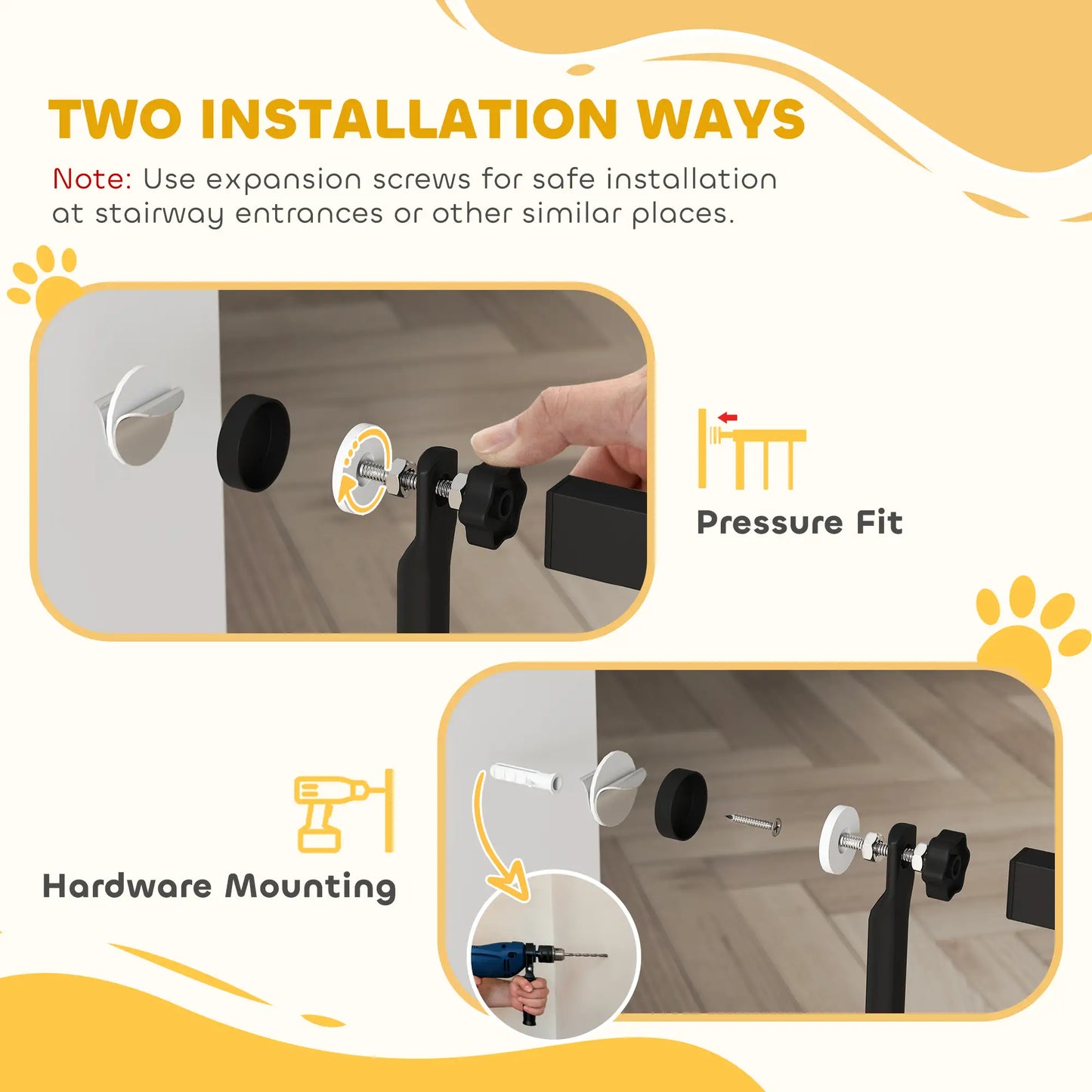 TWO INSTALLATION WAYS

Note: Use expansion screws for safe installation at stairway entrances or other similar places.

Pressure Fit

Hardware Mounting