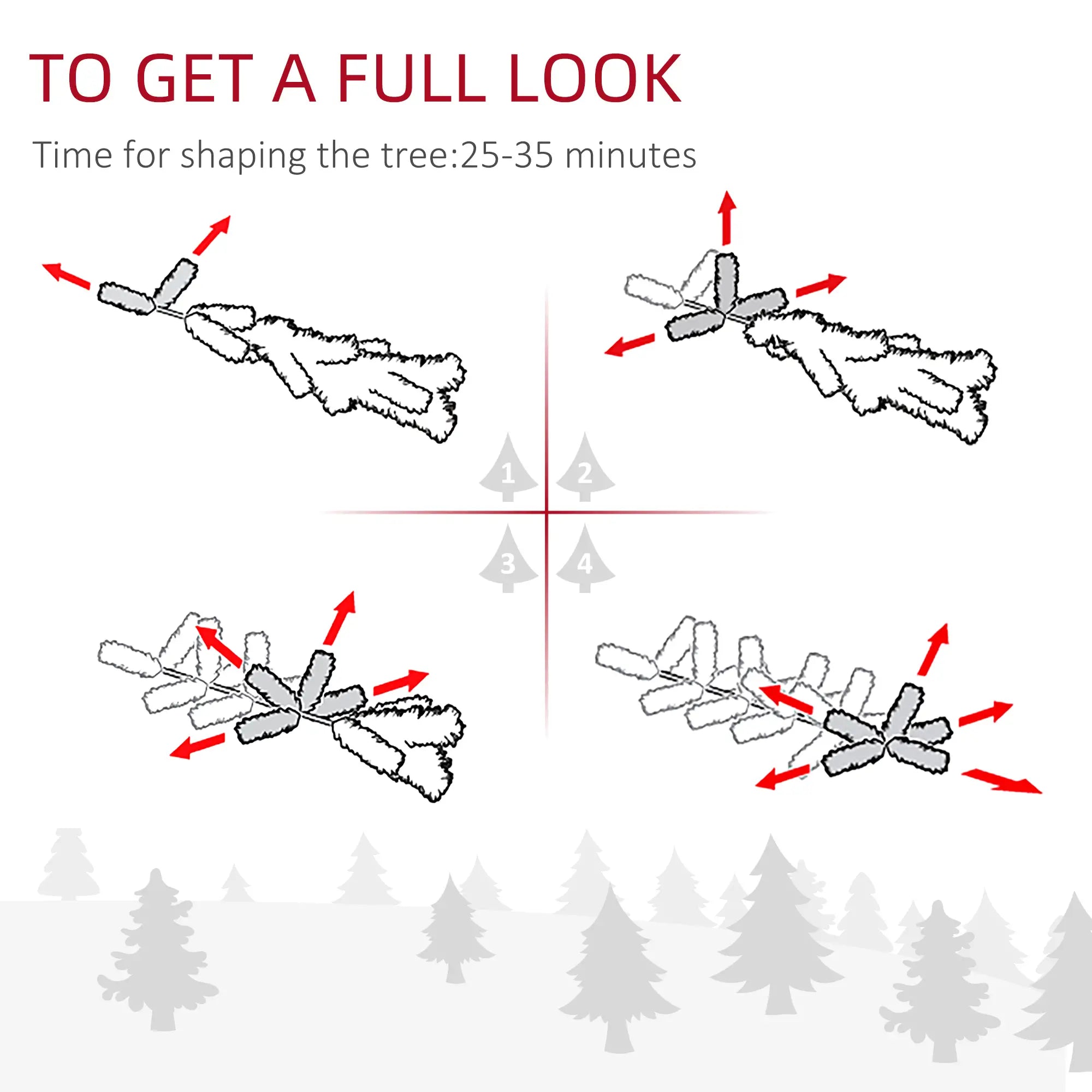 TO GET A FULL LOOK

Time for shaping the tree:25-35 minutes

1 2
3 4