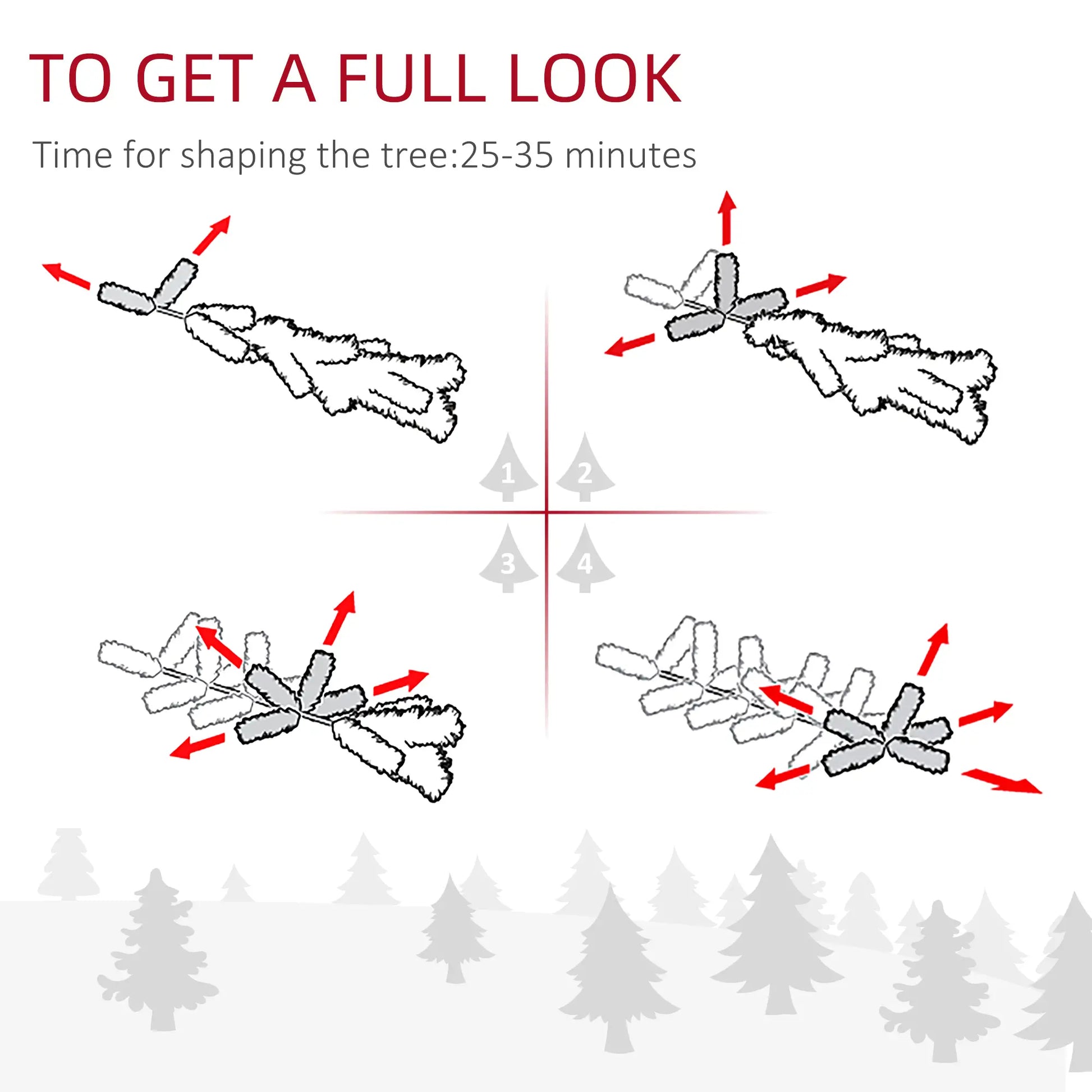 TO GET A FULL LOOK

Time for shaping the tree:25-35 minutes

1

2

3

4