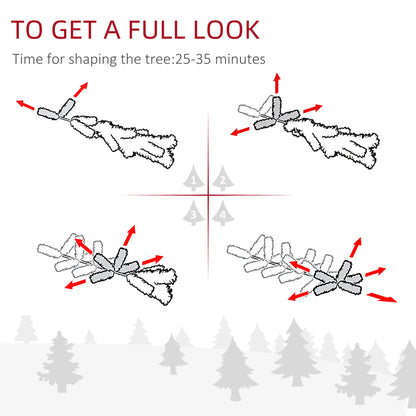 TO GET A FULL LOOK

Time for shaping the tree:25-35 minutes

1 2
3 4