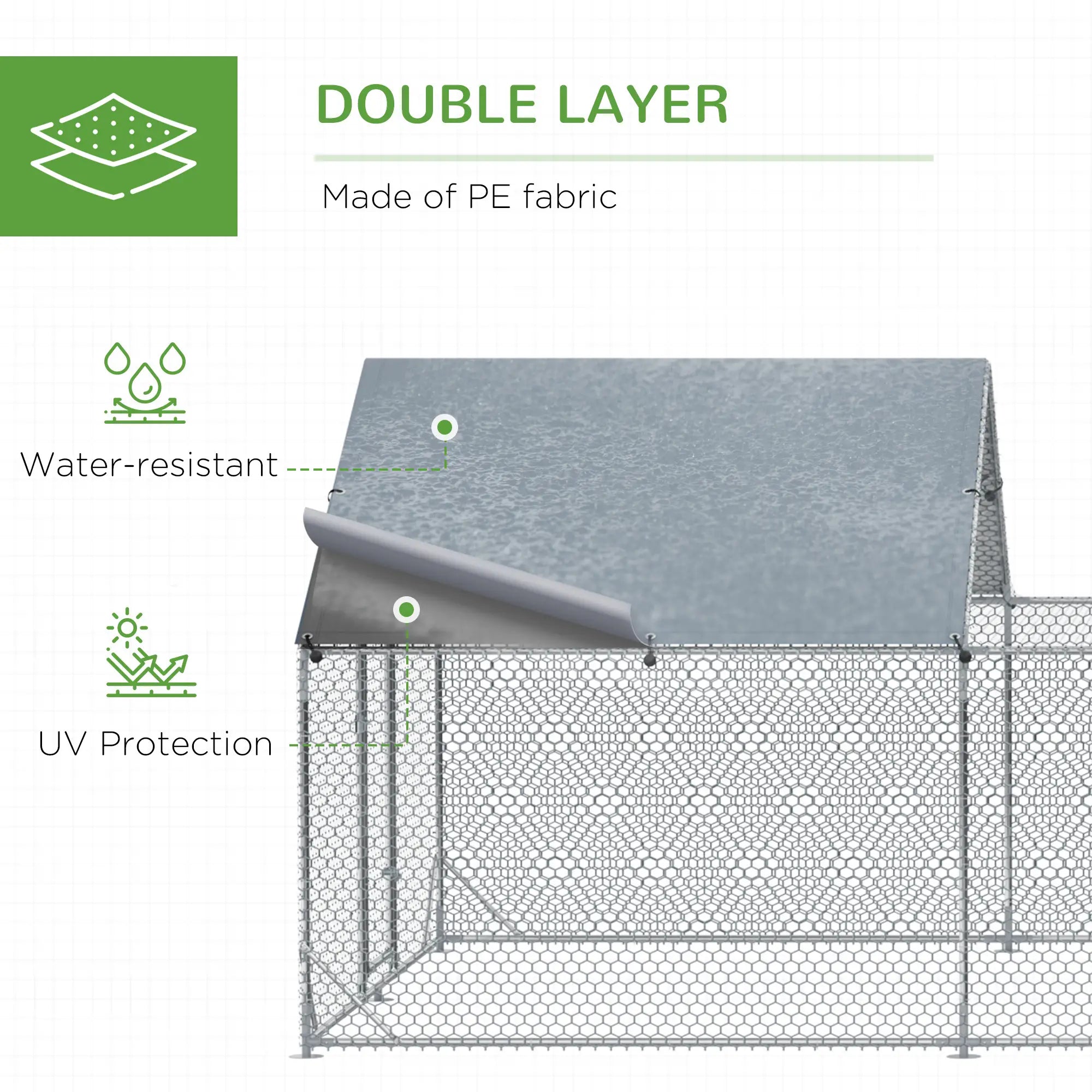 DOUBLE LAYER

Made of PE fabric

Water-resistant

UV Protection