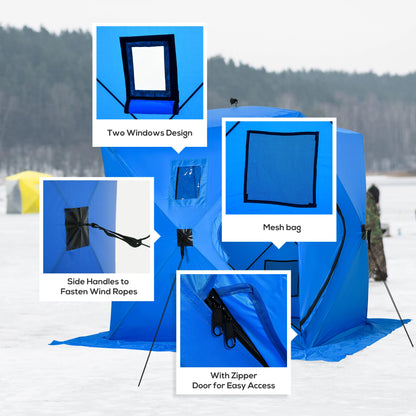 Two Windows Design

Mesh bag

Side Handles to Fasten Wind Ropes

With Zipper Door for Easy Access