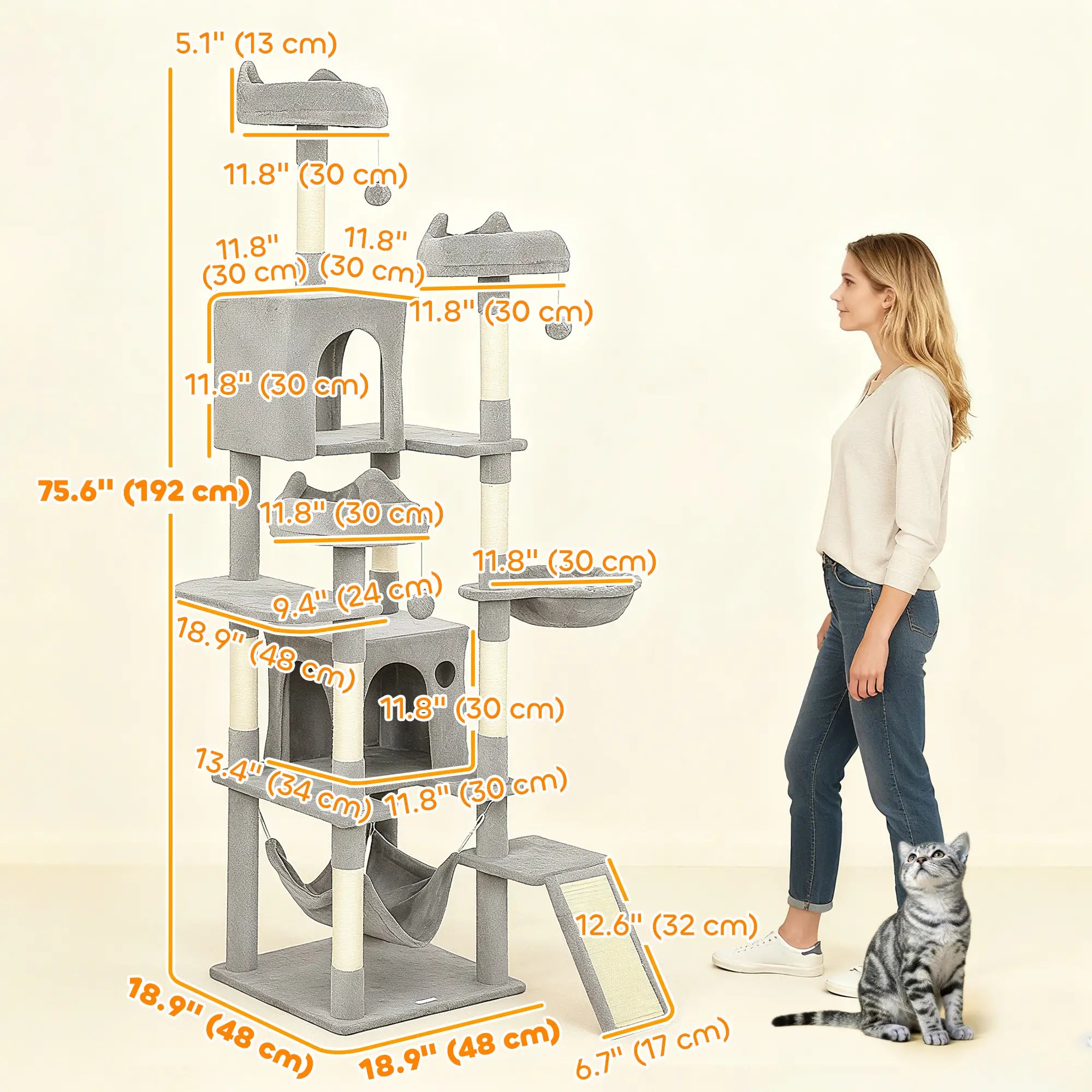 5.1'' (13 cm)

11.8'' (30 cm)

11.8'' (30 cm)

11.8'' (30 cm)

11.8'' (30 cm)

11.8'' (30 cm)

75.6'' (192 cm)

11.8'' (30 cm)

11.8'' (30 cm)

9.4'' (24 cm)

18.9'' (48 cm)

11.8'' (30 cm)

13.4'' (34 cm)

11.8'' (30 cm)

12.6'' (32 cm)

18.9'' (48 cm)

18.9'' (48 cm)

6.7'' (17 cm)