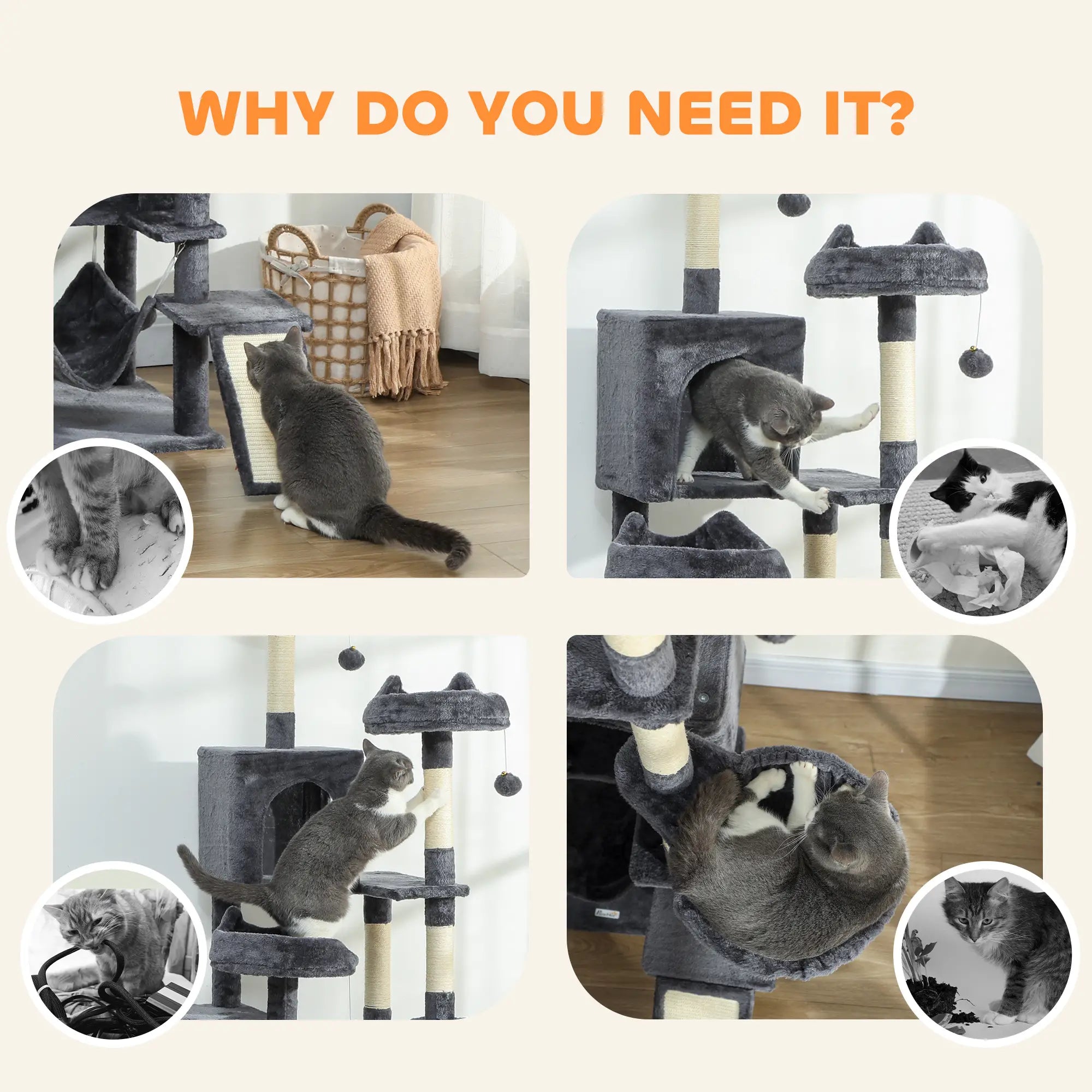 WHY DO YOU NEED IT?