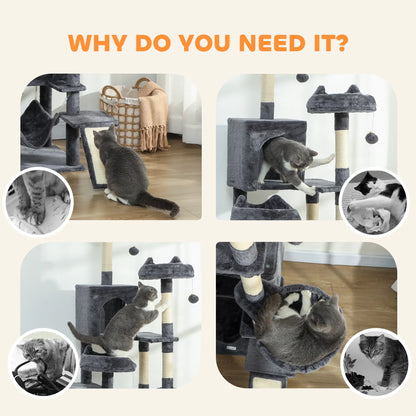 WHY DO YOU NEED IT?