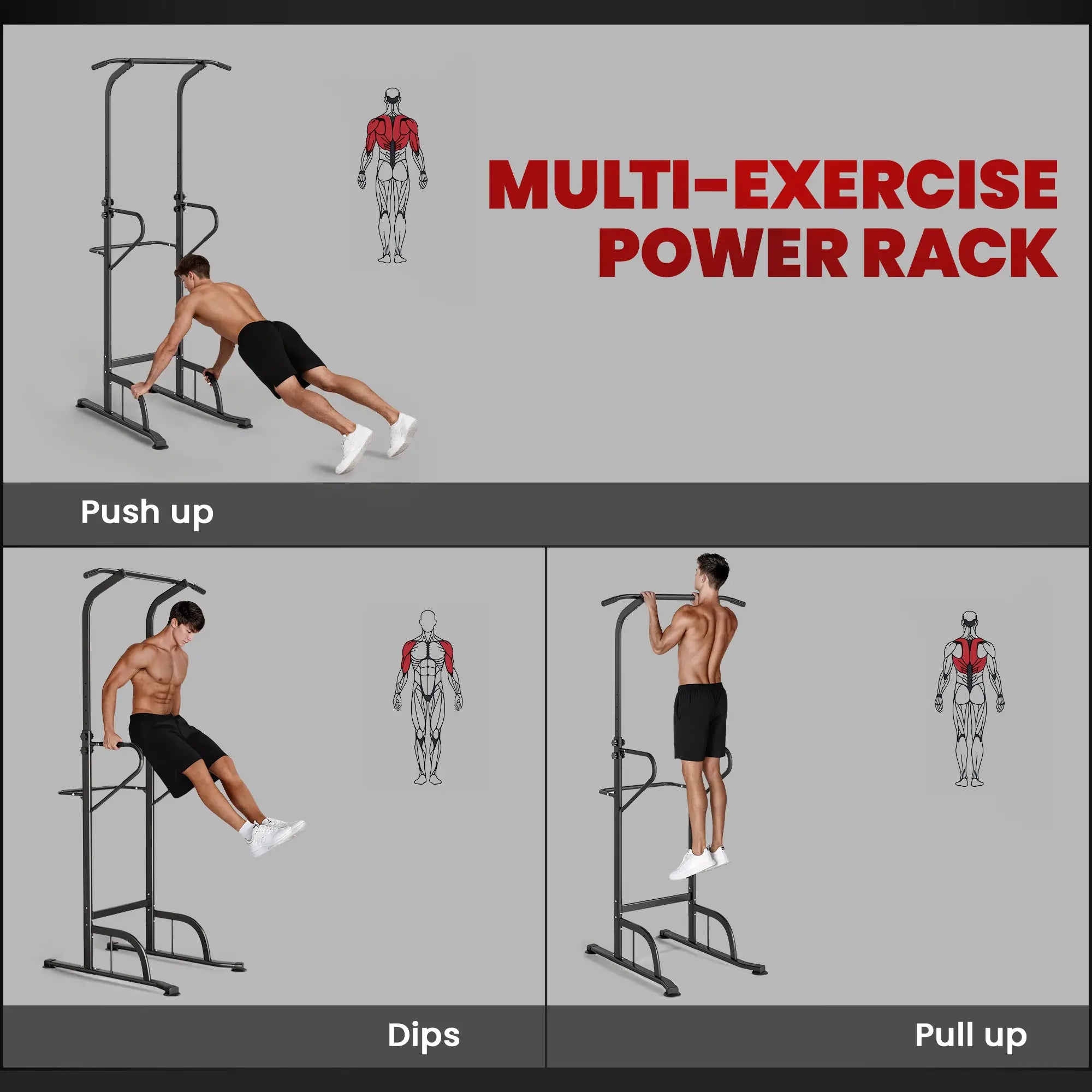 MULTI-EXERCISE POWER RACK

Push up

Dips

Pull up