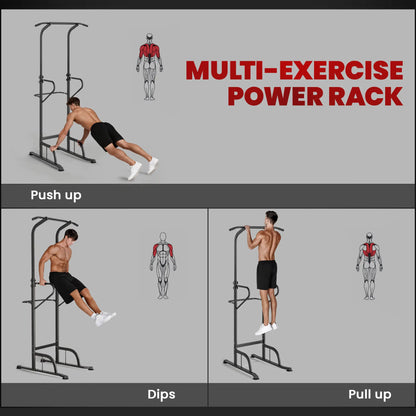 MULTI-EXERCISE POWER RACK

Push up

Dips

Pull up