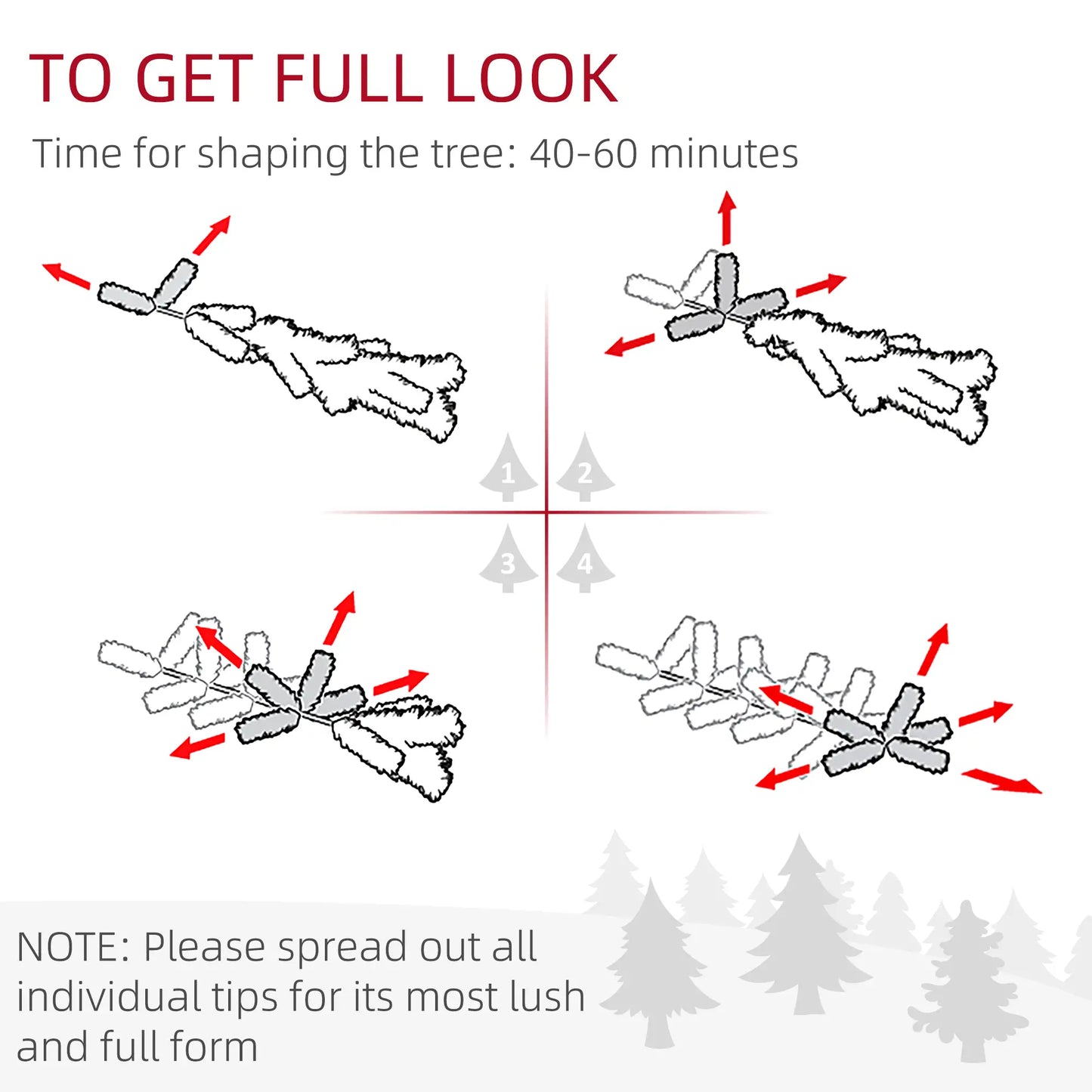 TO GET FULL LOOK

Time for shaping the tree: 40-60 minutes

1
2
3
4

NOTE: Please spread out all individual tips for its most lush and full form