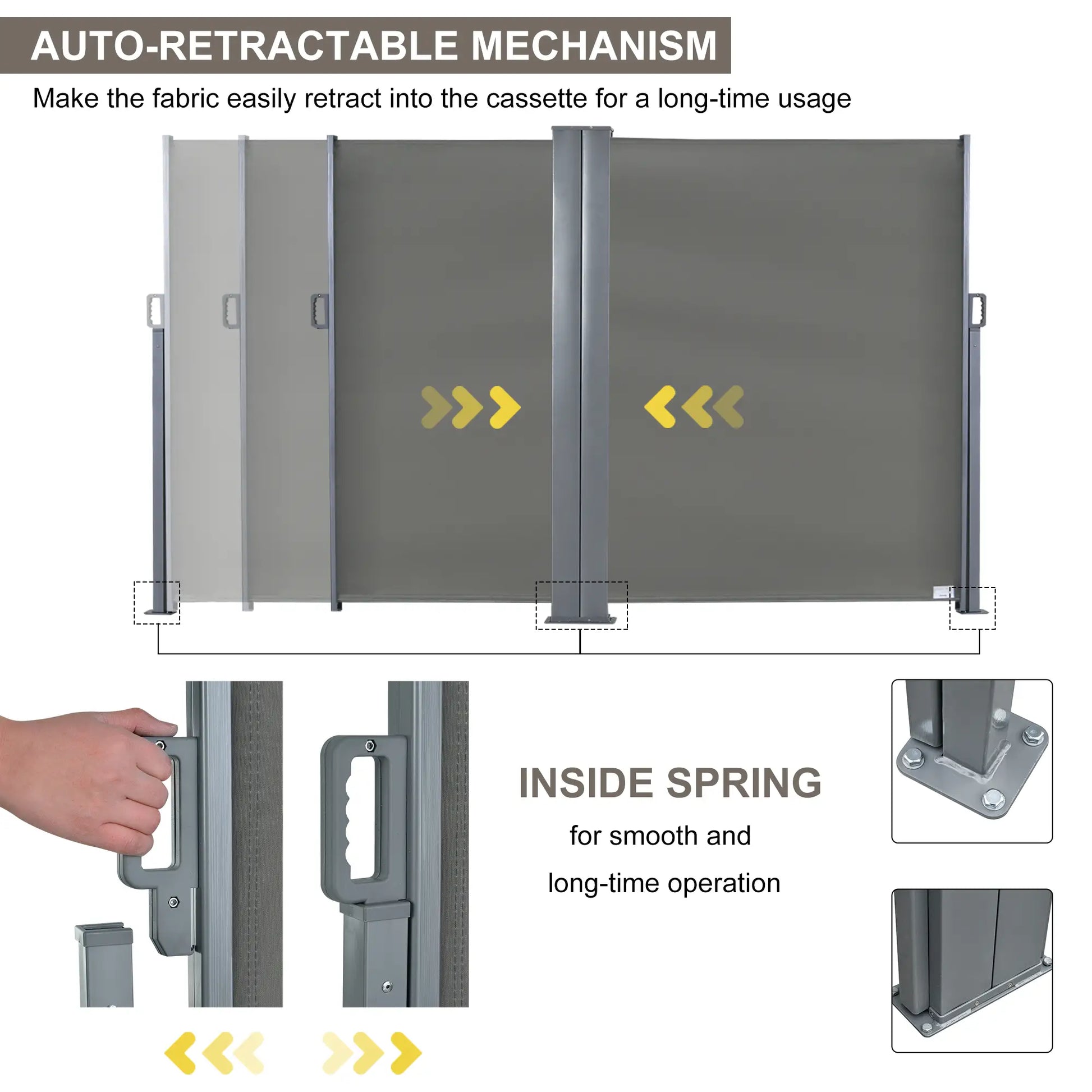 AUTO-RETRACTABLE MECHANISM

Make the fabric easily retract into the cassette for a long-time usage

INSIDE SPRING

for smooth and

long-time operation