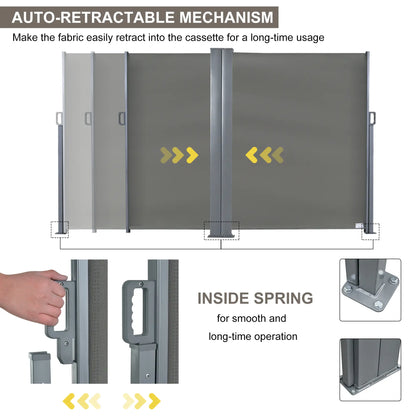 AUTO-RETRACTABLE MECHANISM

Make the fabric easily retract into the cassette for a long-time usage

INSIDE SPRING

for smooth and long-time operation