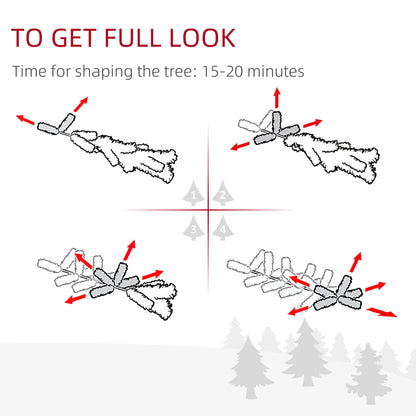 TO GET FULL LOOK

Time for shaping the tree: 15-20 minutes

1 2

3 4