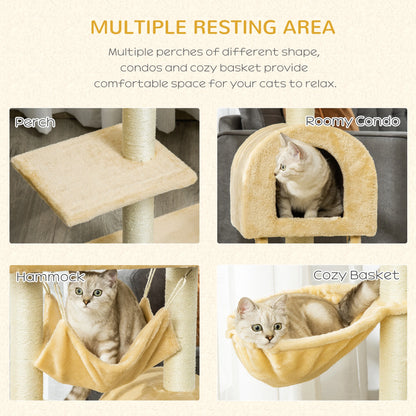 MULTIPLE RESTING AREA

Multiple perches of different shape, condos and cozy basket provide comfortable space for your cats to relax.

Perch

Roomy Condo

Hammock

Cozy Basket