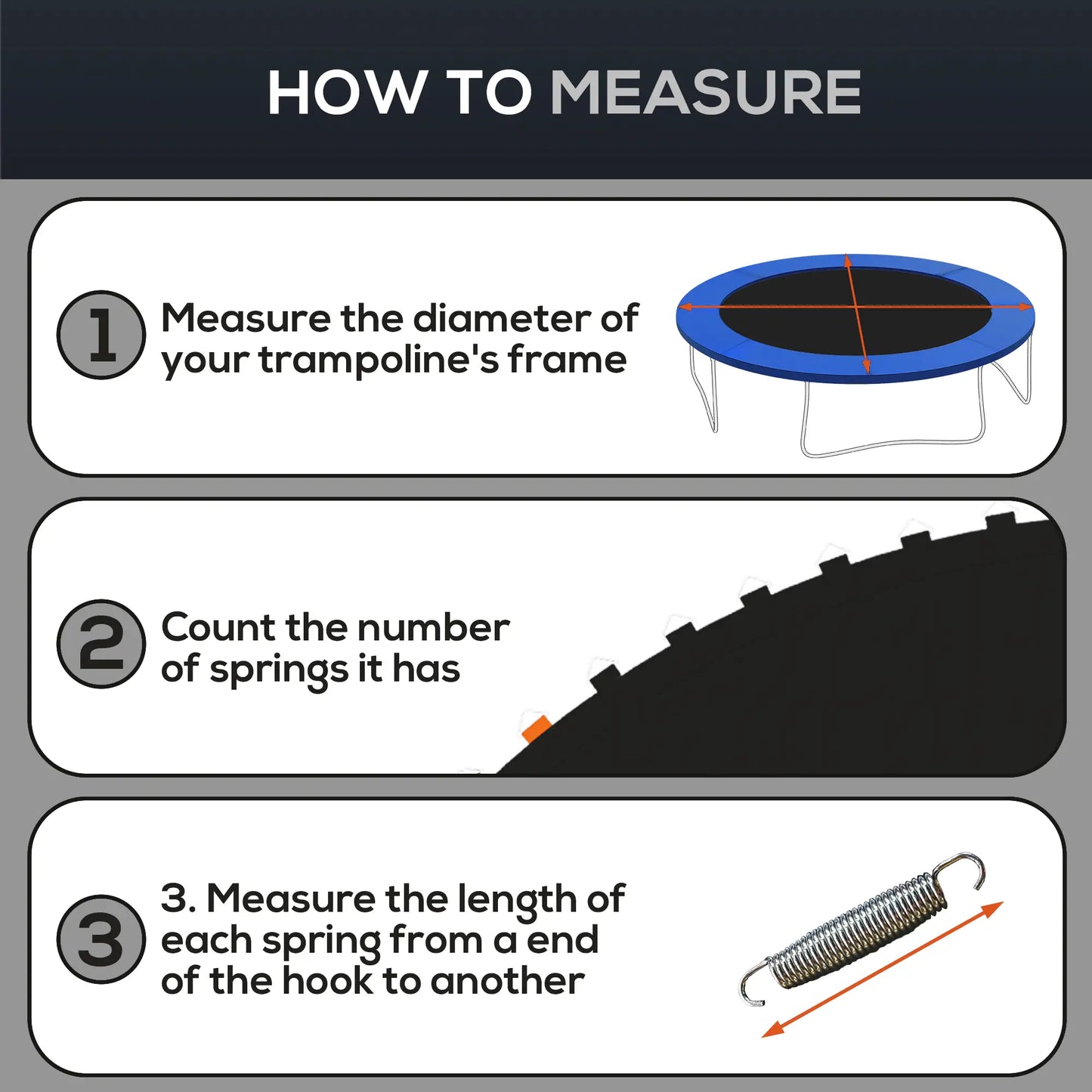 HOW TO MEASURE

1 Measure the diameter of your trampoline's frame

2 Count the number of springs it has

3 3. Measure the length of each spring from a end of the hook to another