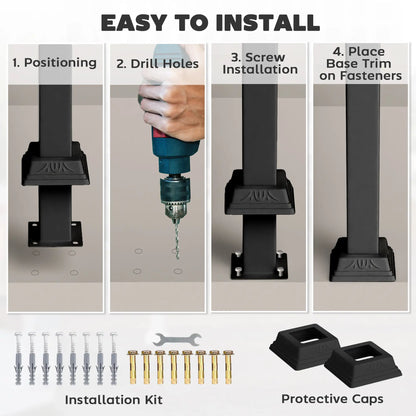 EASY TO INSTALL

1. Positioning

2. Drill Holes

3. Screw Installation

4. Place Base Trim on Fasteners

Installation Kit

Protective Caps