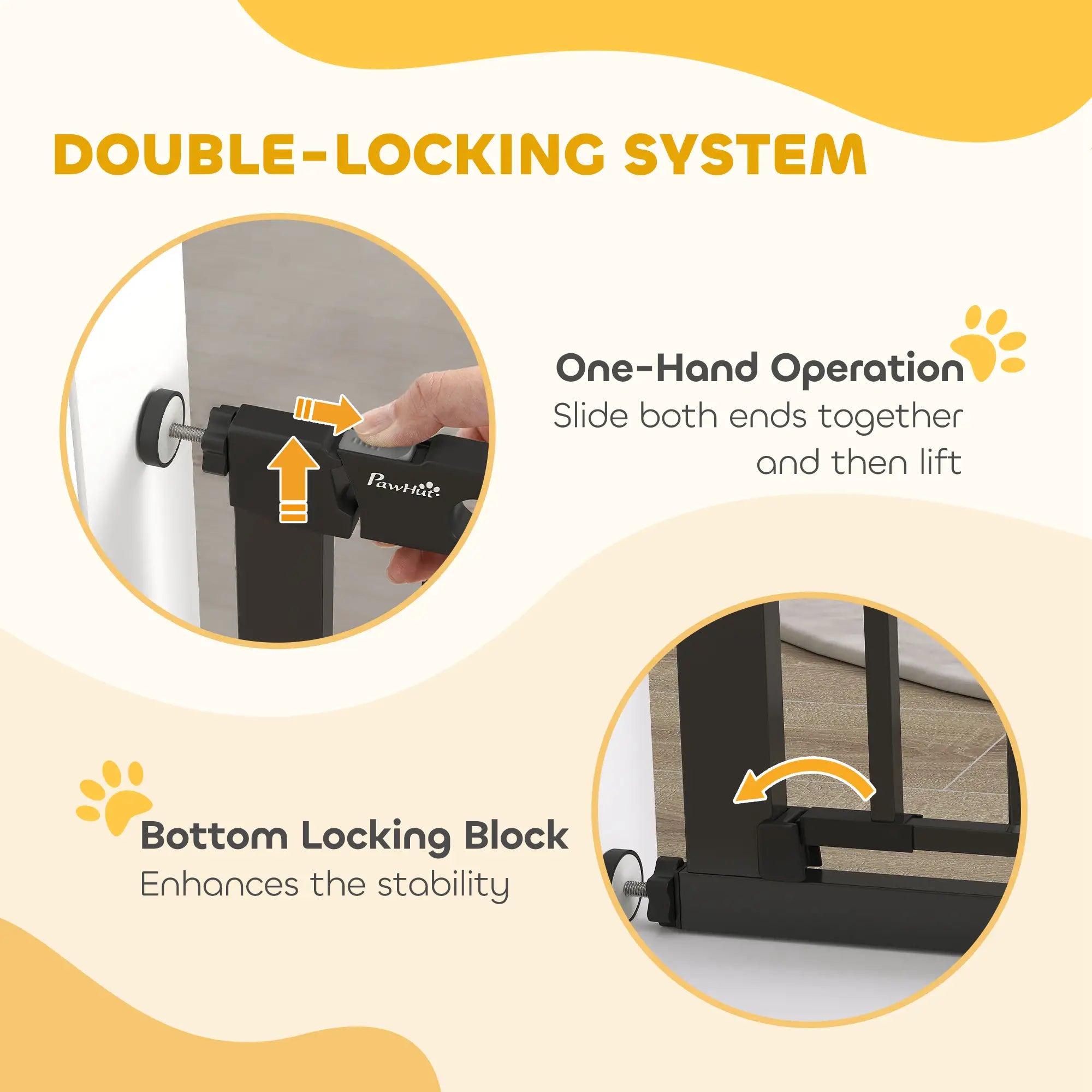 DOUBLE-LOCKING SYSTEM

PawHut

One-Hand Operation
Slide both ends together and then lift

Bottom Locking Block
Enhances the stability