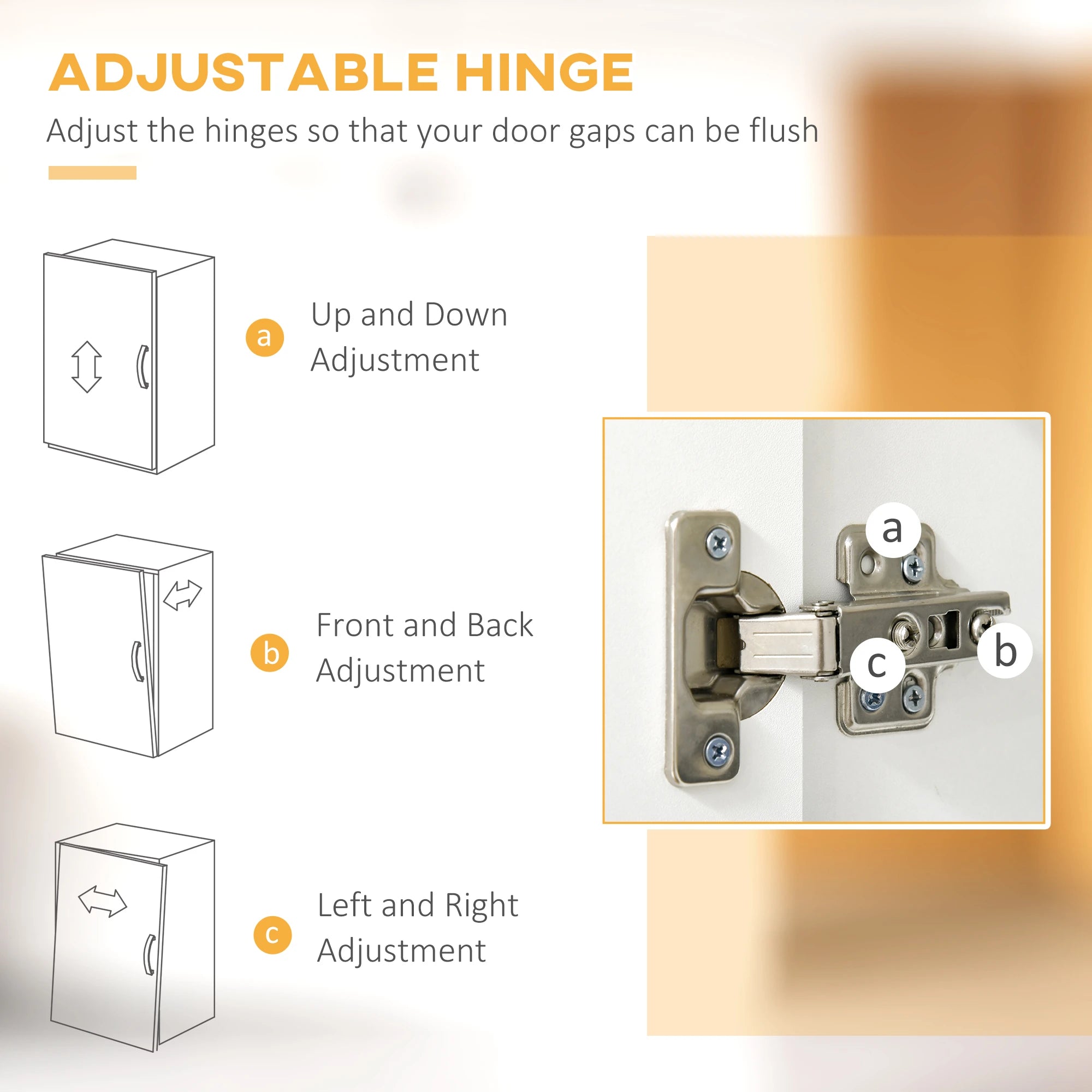 ADJUSTABLE HINGE

Adjust the hinges so that your door gaps can be flush

a Up and Down Adjustment

b Front and Back Adjustment

c Left and Right Adjustment

a

c

b