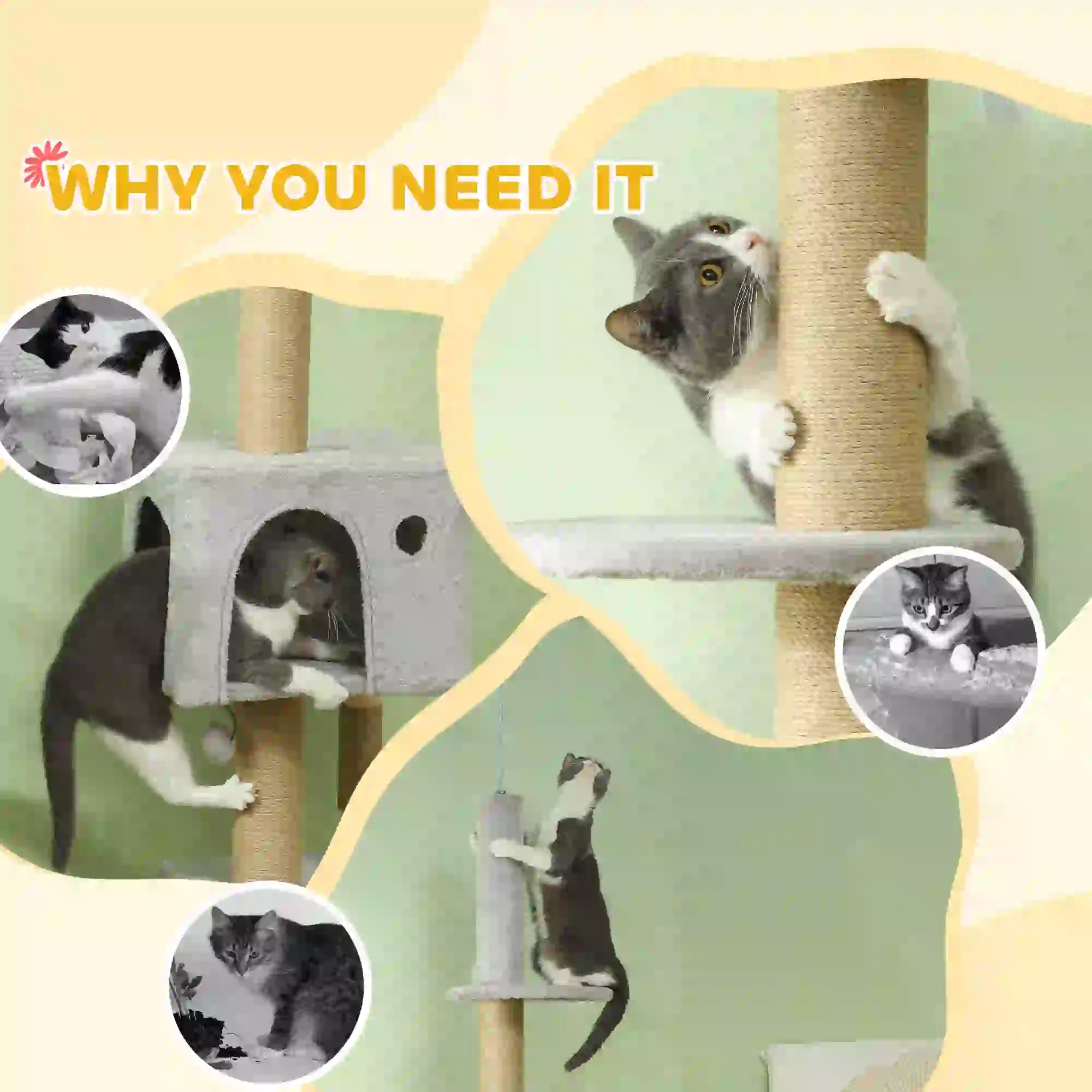 WHY YOU NEED IT