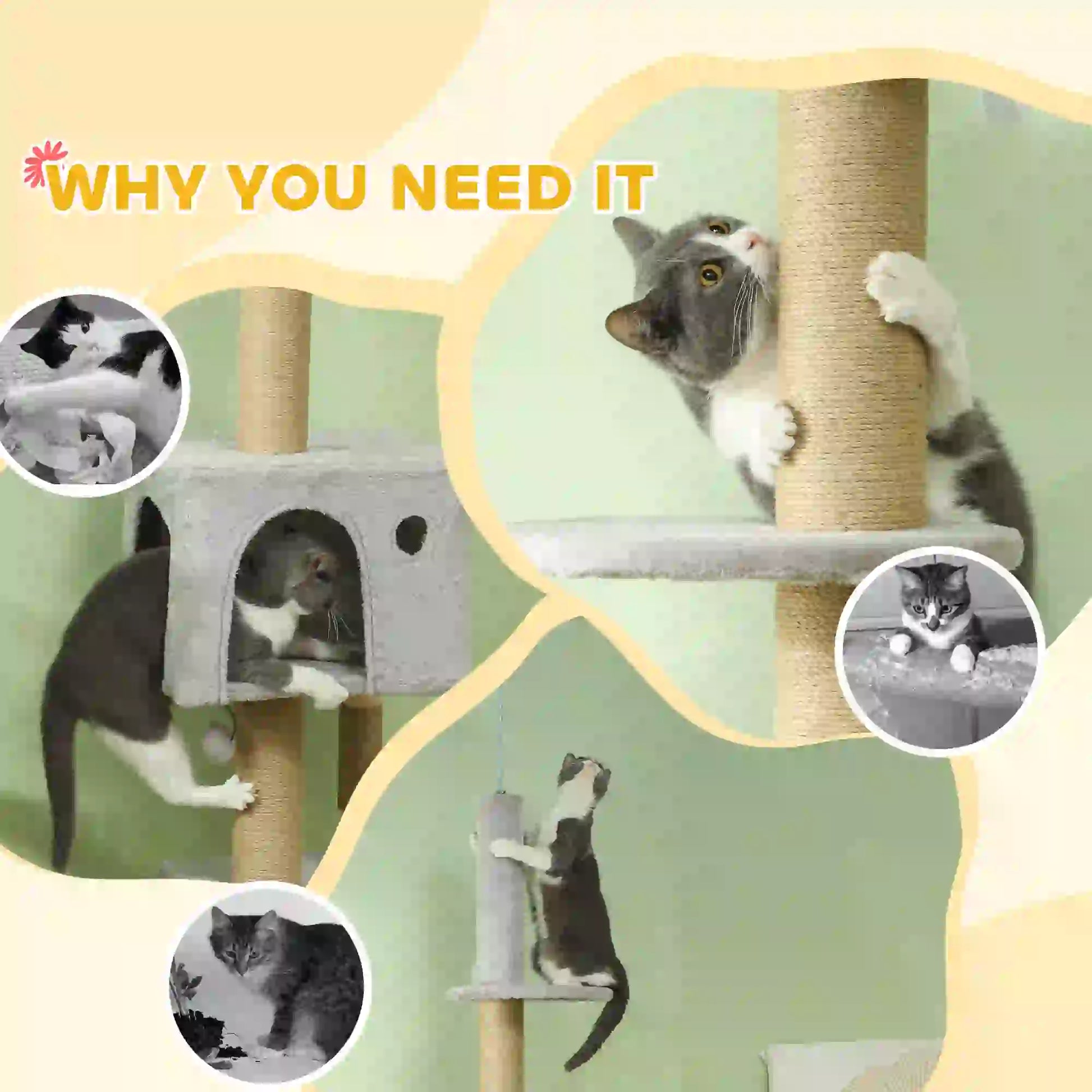 WHY YOU NEED IT