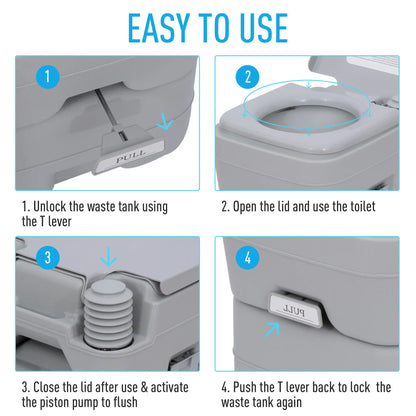 EASY TO USE

1

PULL

1. Unlock the waste tank using the T lever

2

2. Open the lid and use the toilet

3

3. Close the lid after use & activate the piston pump to flush

4

PULL

4. Push the T lever back to lock the waste tank again