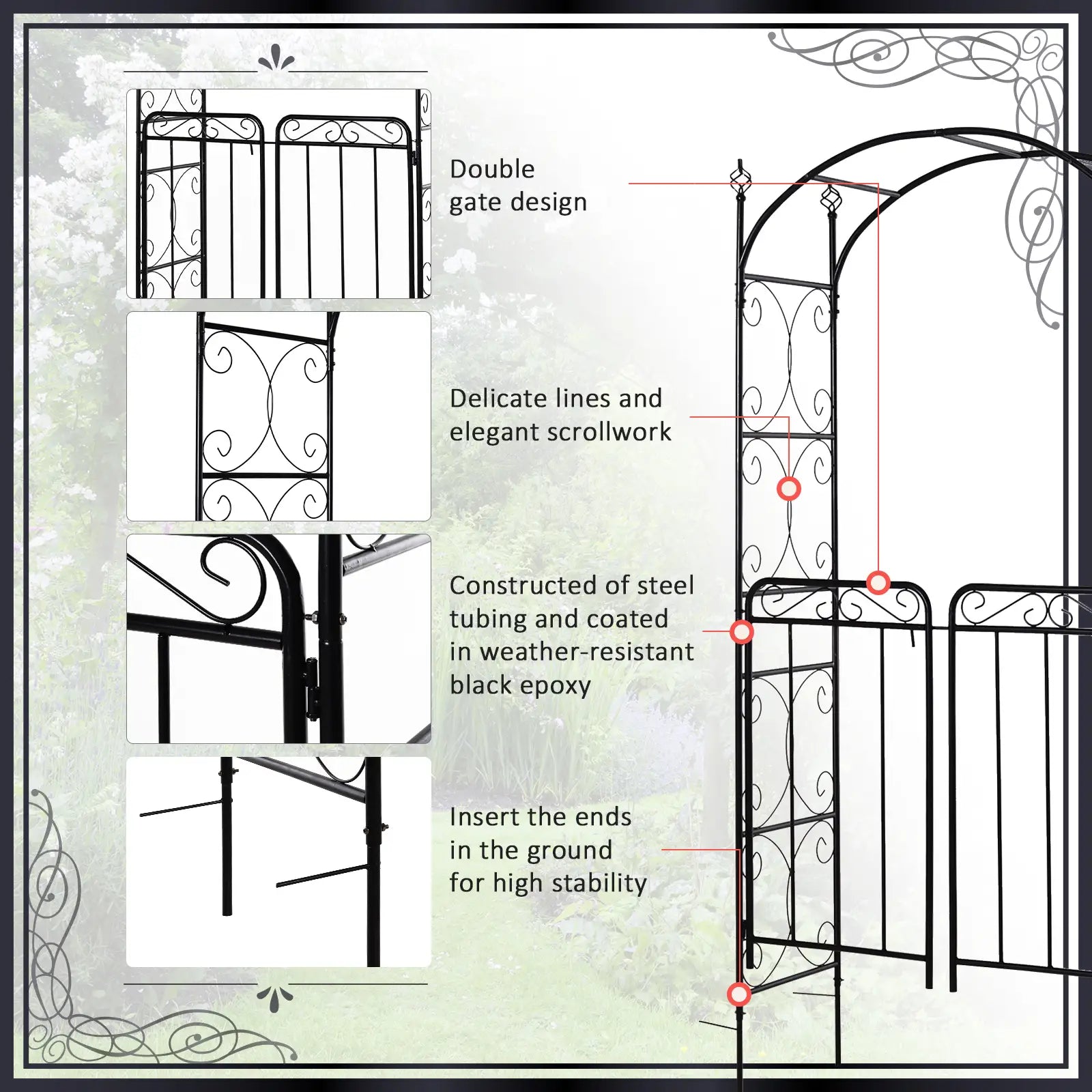 Double gate design

Delicate lines and elegant scrollwork

Constructed of steel tubing and coated in weather-resistant black epoxy

Insert the ends in the ground for high stability