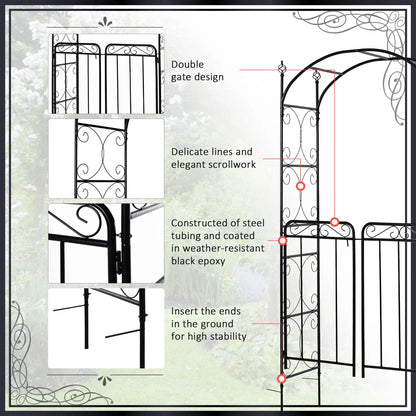 Double gate design

Delicate lines and elegant scrollwork

Constructed of steel tubing and coated in weather-resistant black epoxy

Insert the ends in the ground for high stability