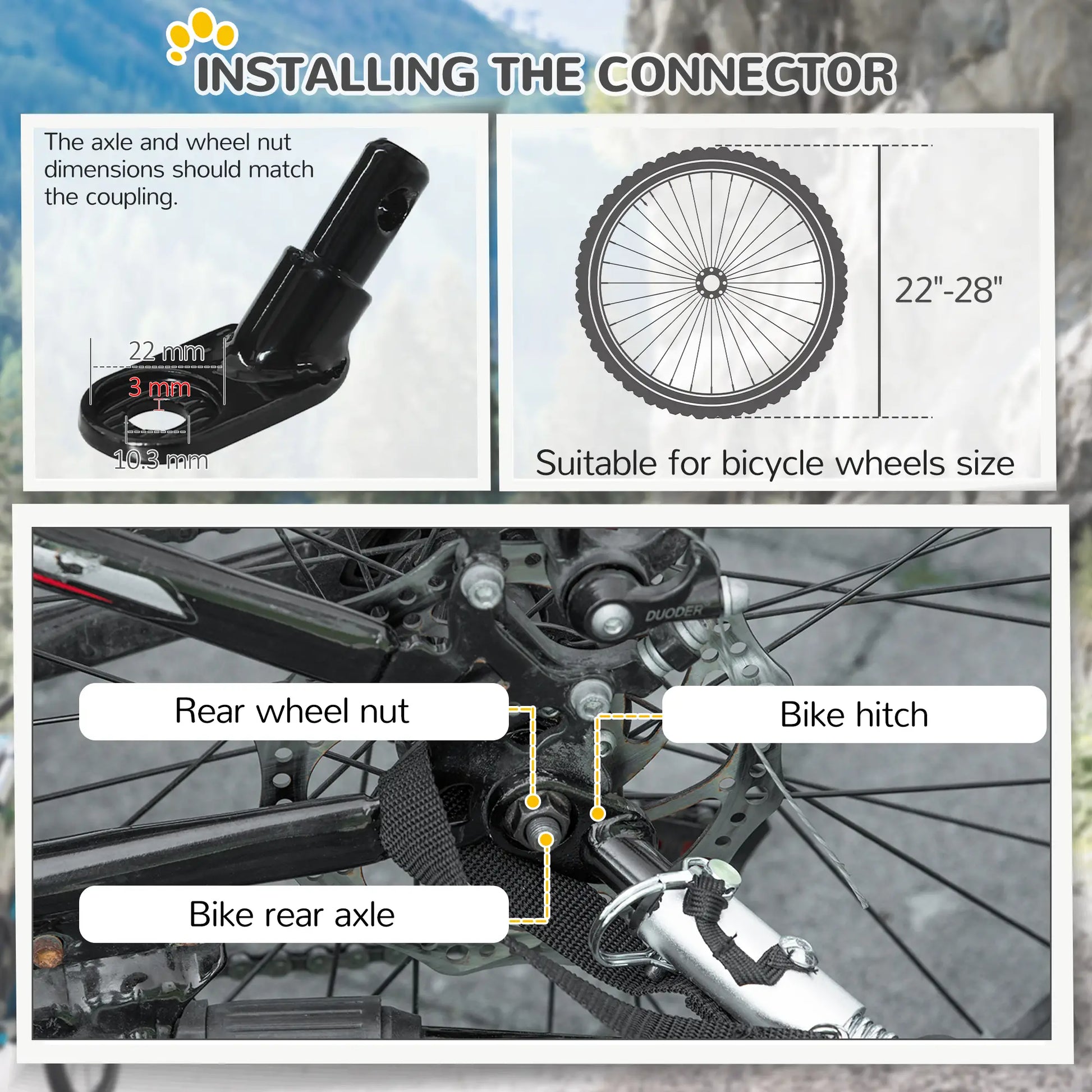 INSTALLING THE CONNECTOR

The axle and wheel nut dimensions should match the coupling.

22 mm

3 mm

10.3 mm

22"-28"

Suitable for bicycle wheels size

DUODER

Rear wheel nut

Bike hitch

Bike rear axle