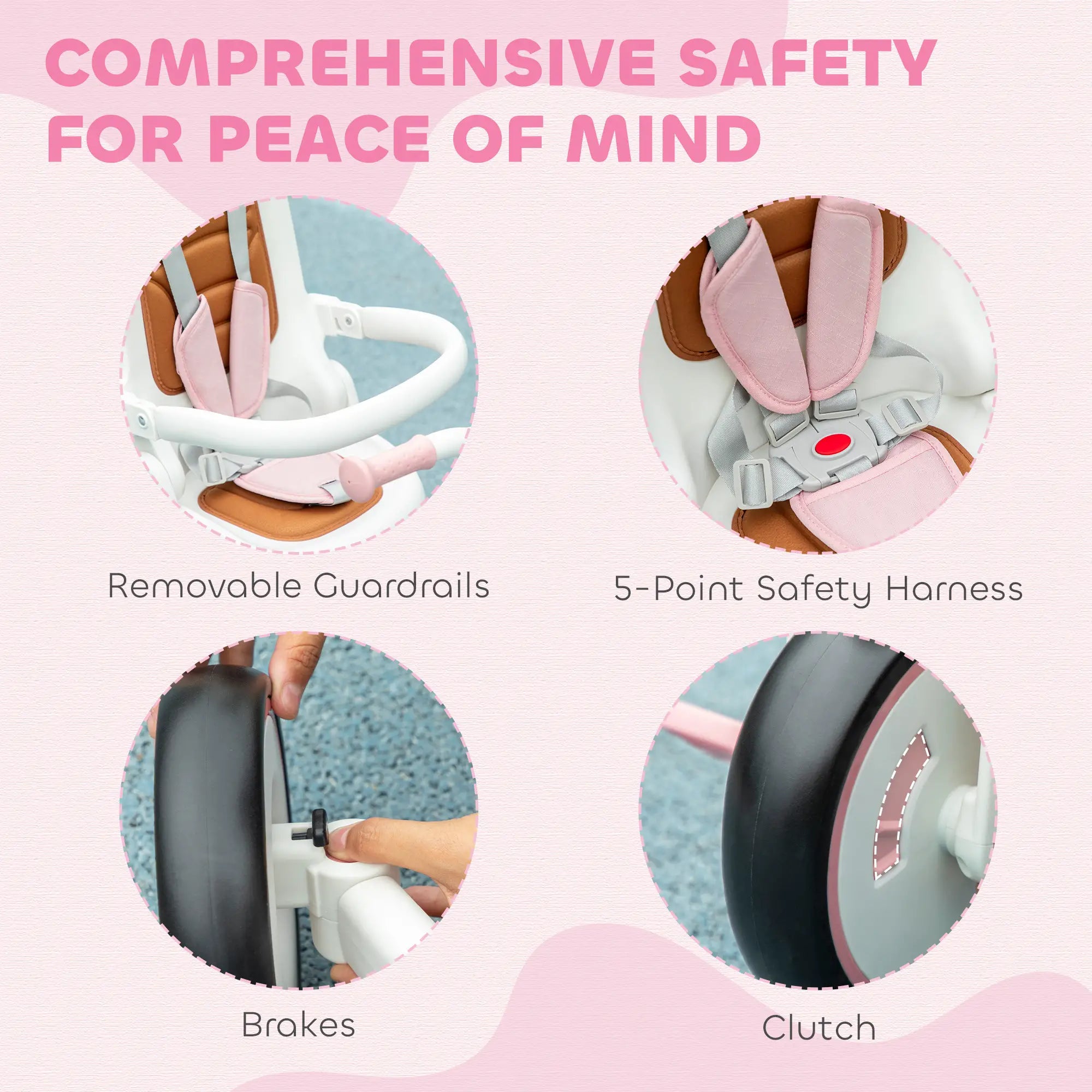 COMPREHENSIVE SAFETY FOR PEACE OF MIND

Removable Guardrails

5-Point Safety Harness

Brakes

Clutch