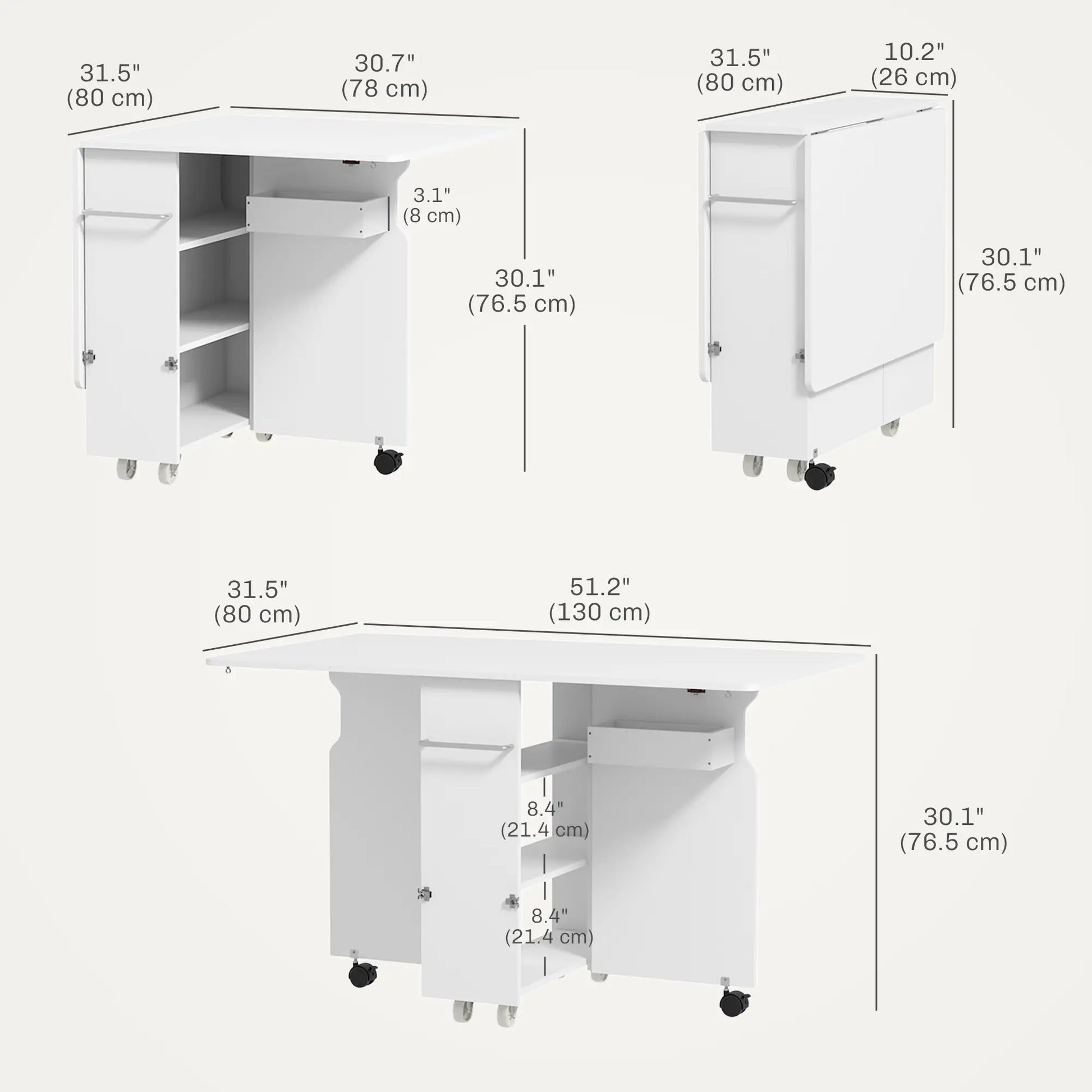 31.5"
(80 cm)

30.7"
(78 cm)

3.1"
(8 cm)

30.1"
(76.5 cm)

31.5"
(80 cm)

10.2"
(26 cm)

30.1"
(76.5 cm)

31.5"
(80 cm)

51.2"
(130 cm)

8.4"
(21.4 cm)

8.4"
(21.4 cm)

30.1"
(76.5 cm)